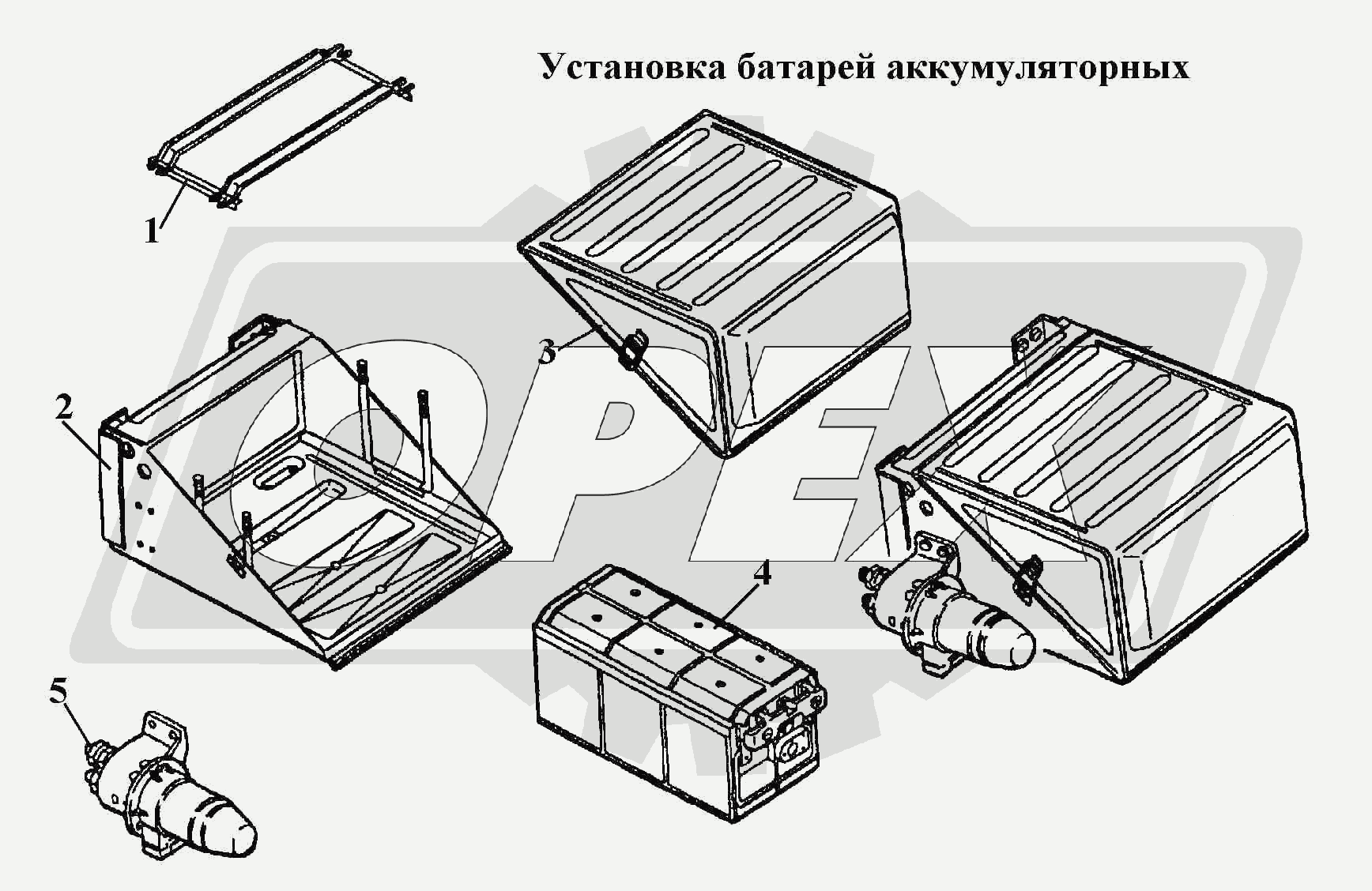 Установка батарей аккумуляторных

1

2

3

4

5

OPEX