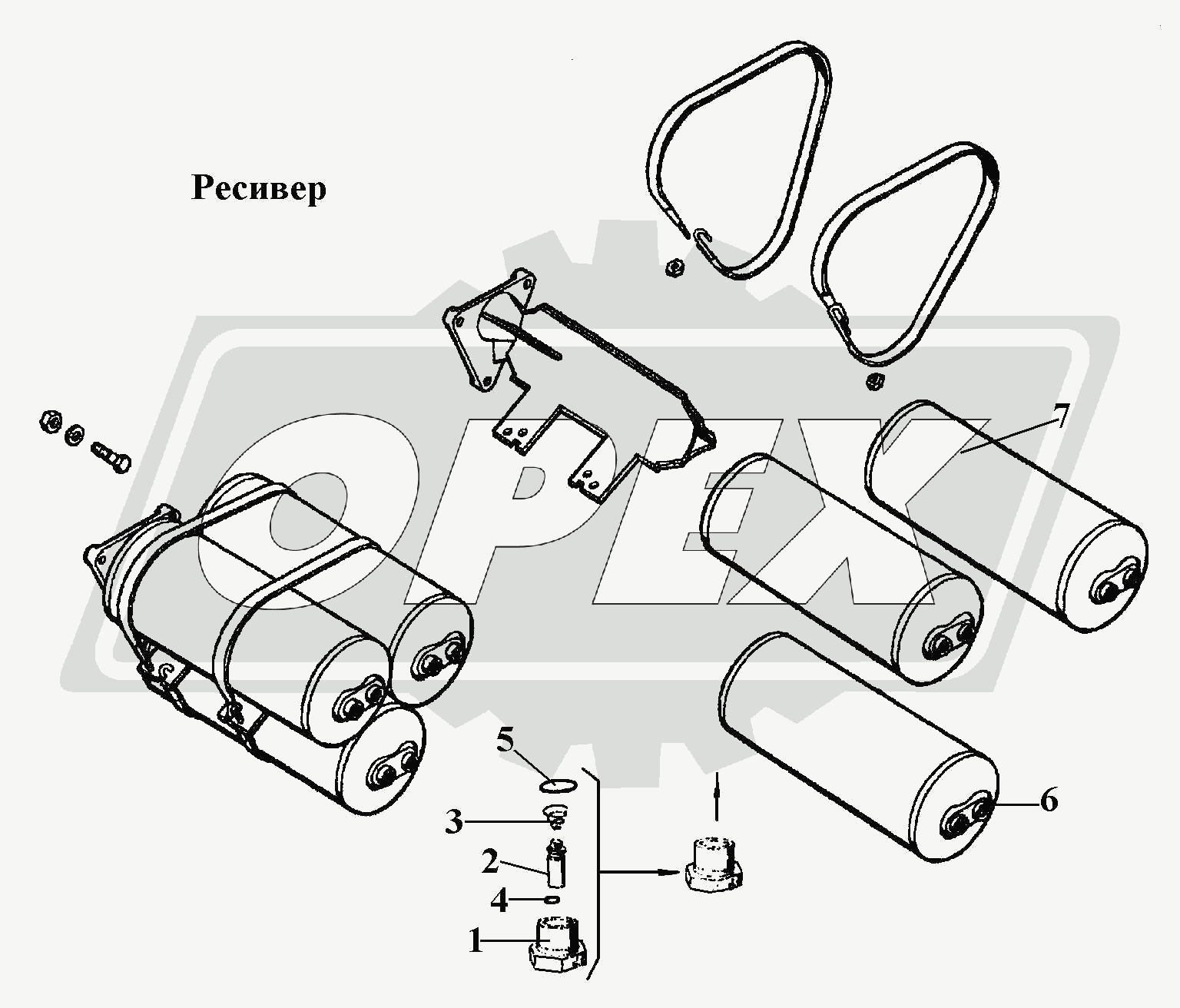 Ресивер

OPLEX

7

5

3

2

4

1

6