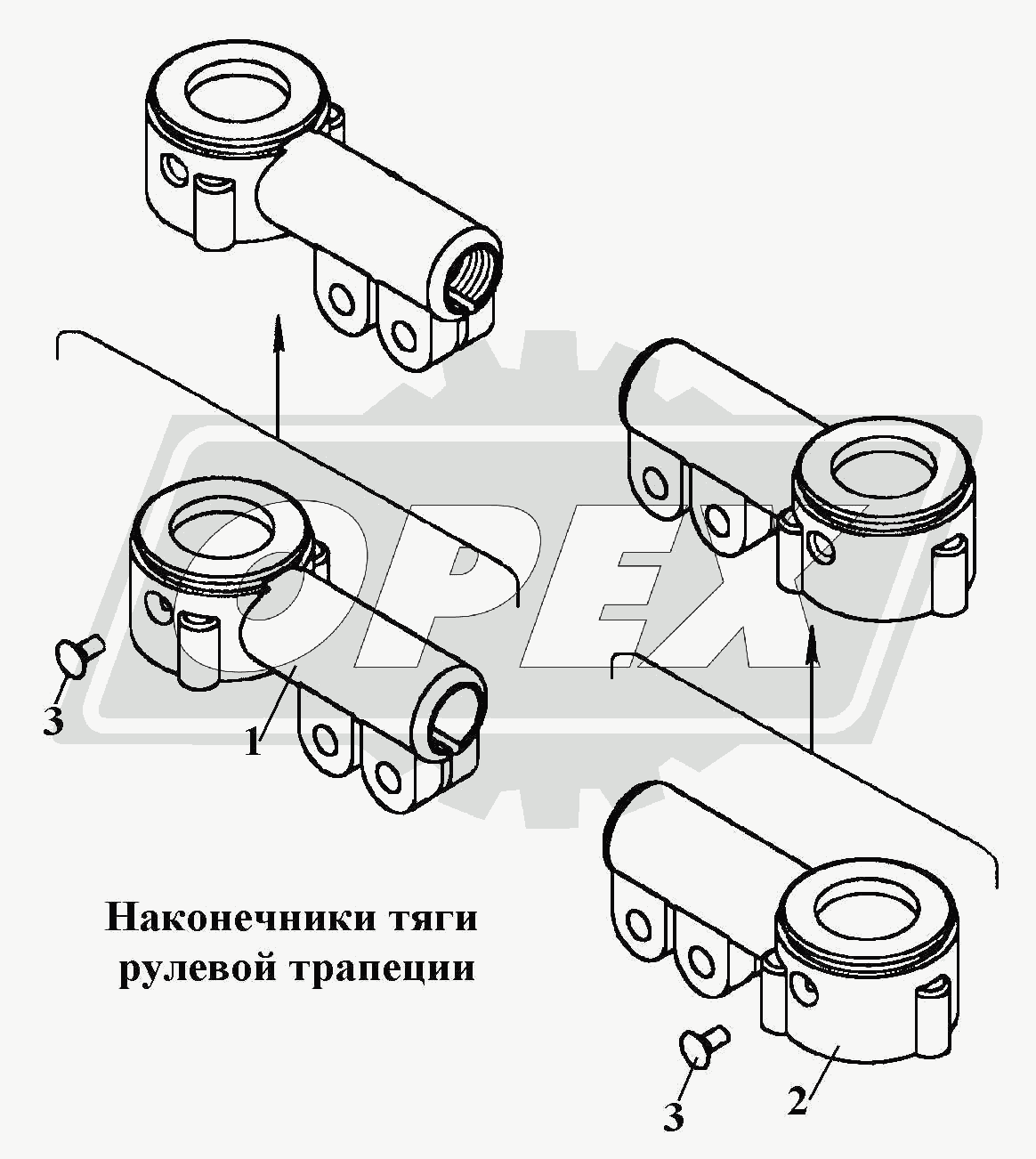 OPEX

3

1

Наконечники тяги рулевой трапеции

3

2