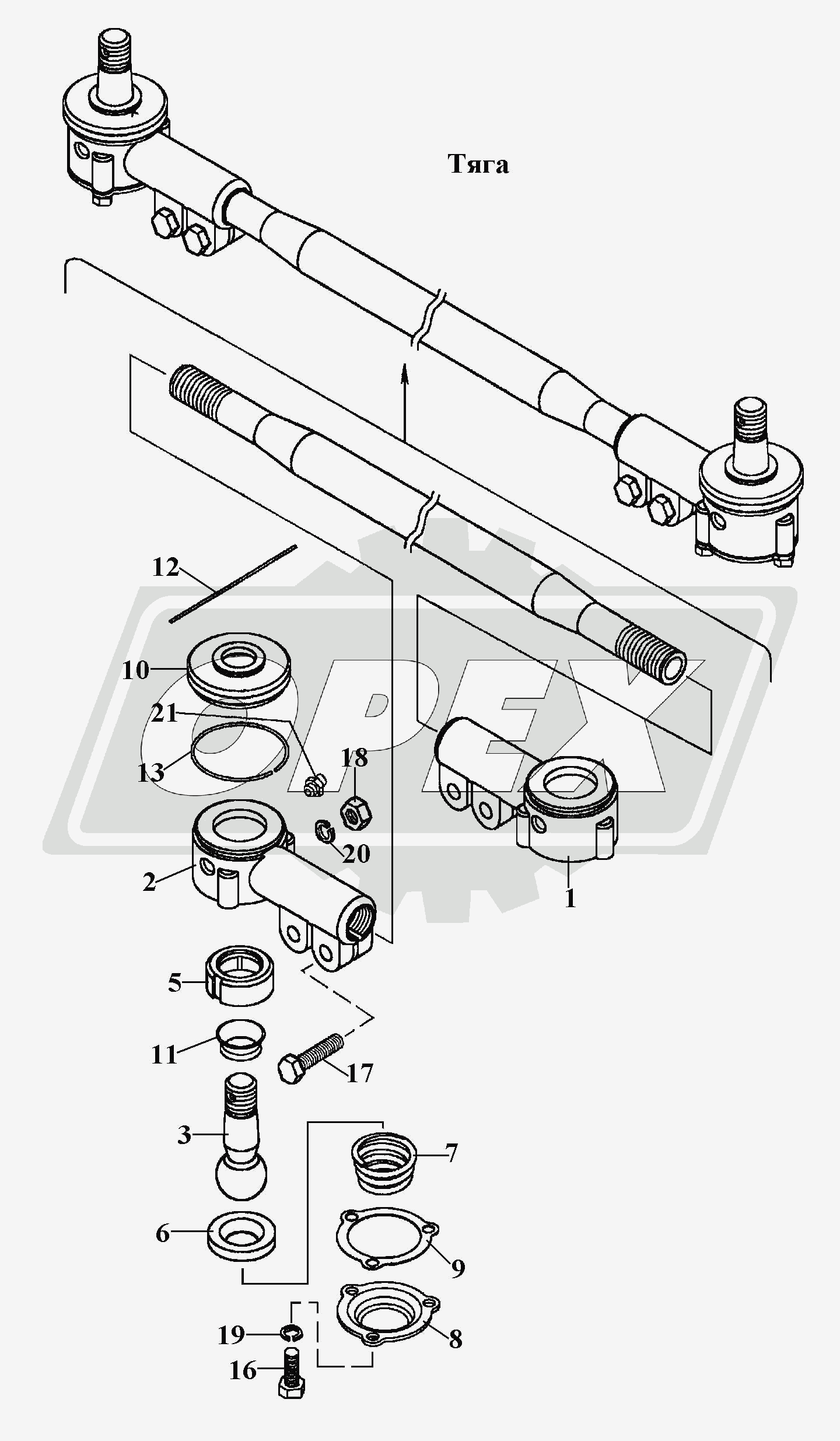 Тяга

12

10

21

13

18

20

2

1

5

11

17

3

7

6

9

19

8

16

OPEX