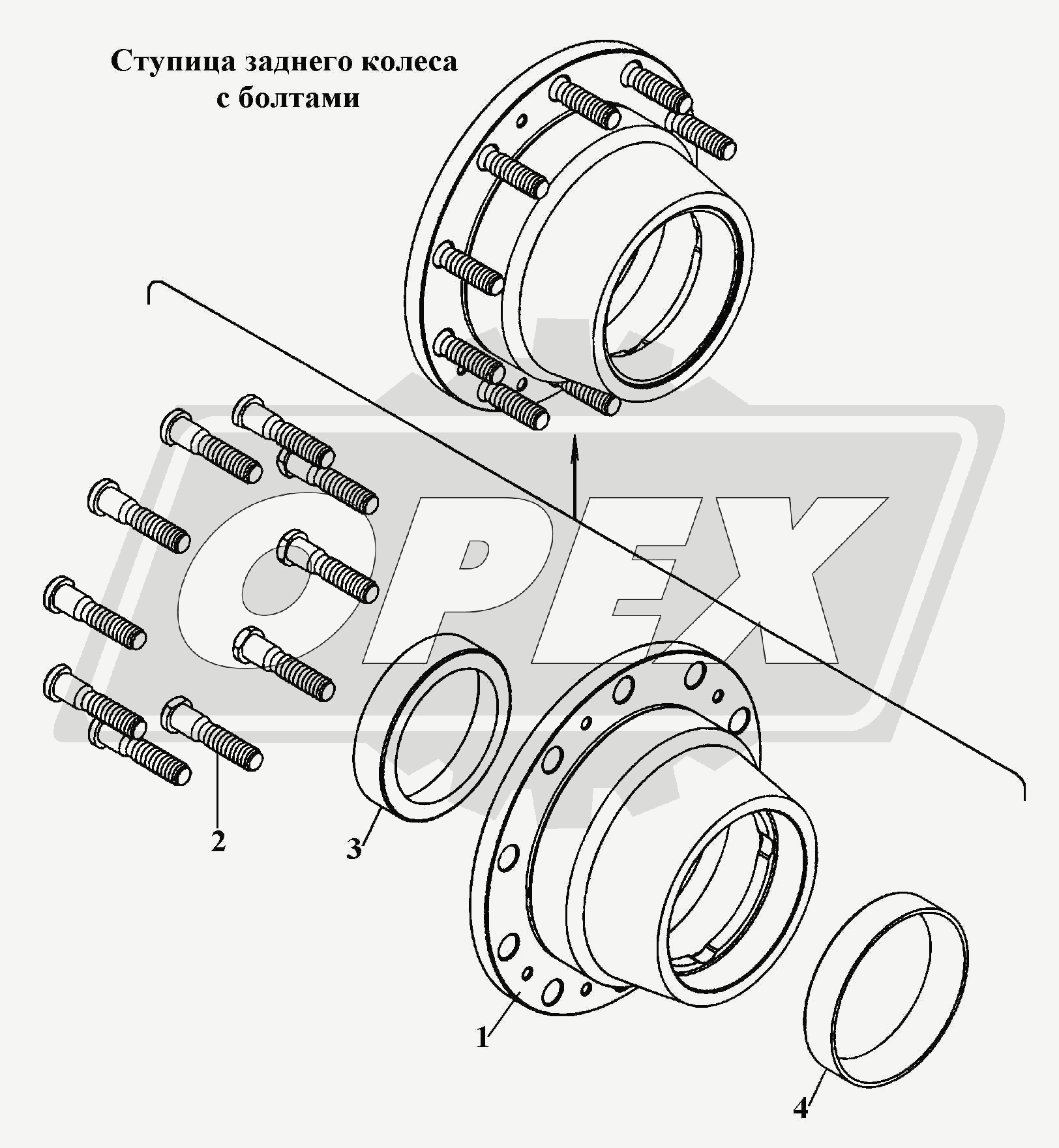 Ступица заднего колеса с болтами

OPEX

2

3

1

4