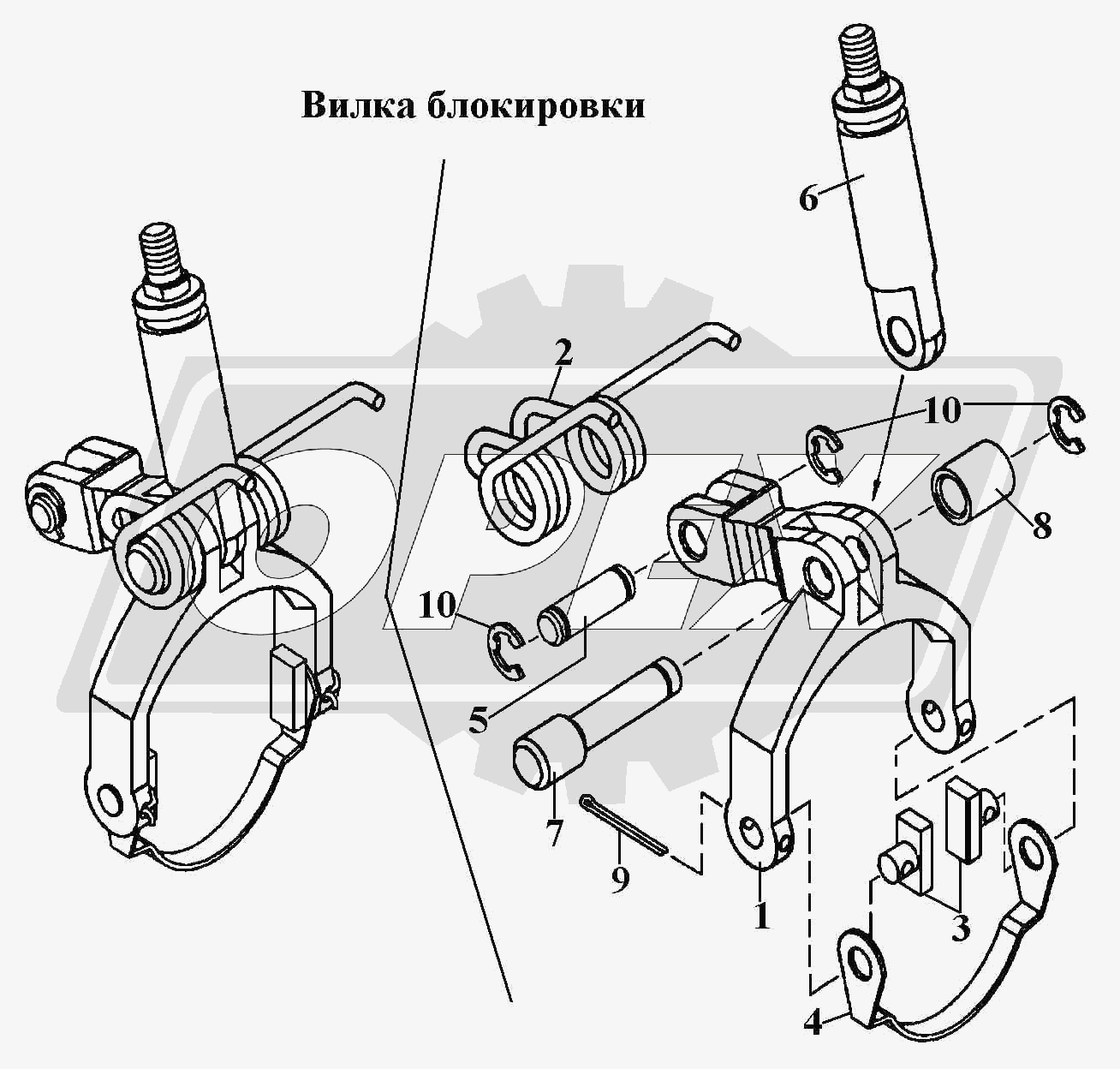 Вилка блокировки

6

2

10

8

10

5

7

9

1

3

4