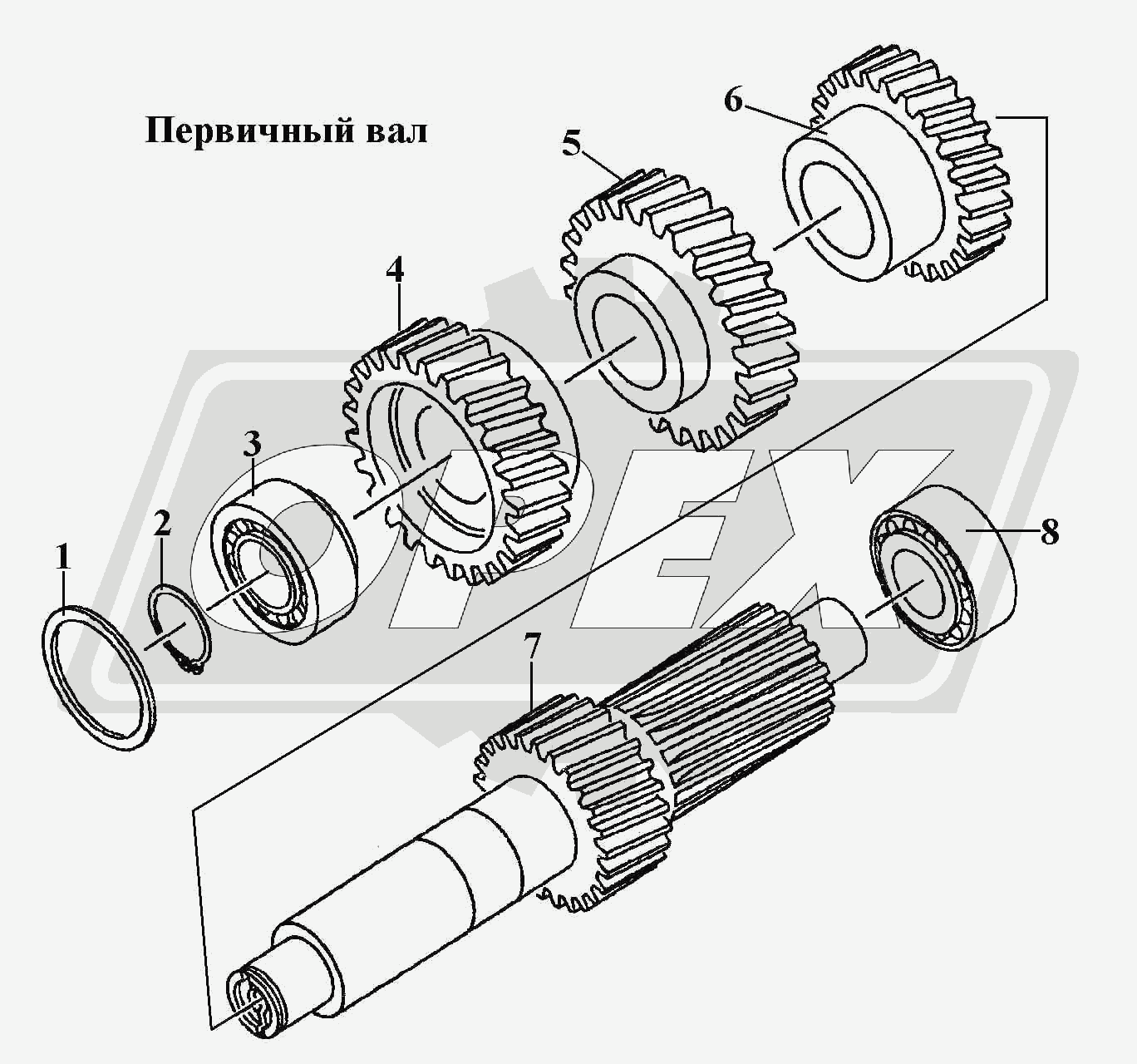 Первичный вал

6

5

4

3

2

1

8

7

OPEX