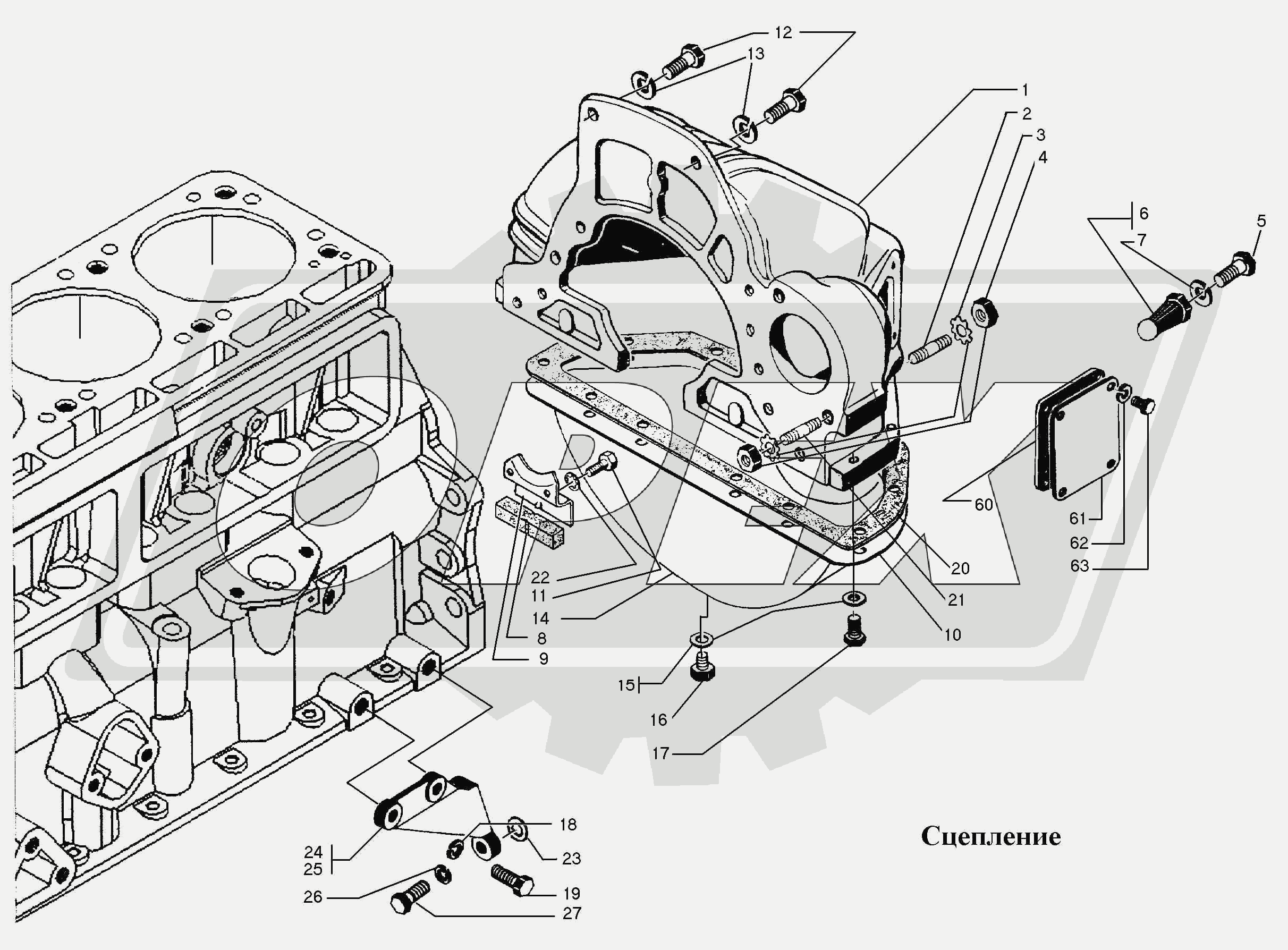 12
13
1
2
3
4
6
7
5
60
61
62
63
20
21
10
22
11
14
8
9
15
16
17
18
23
24
25
26
19
27
Сцепление