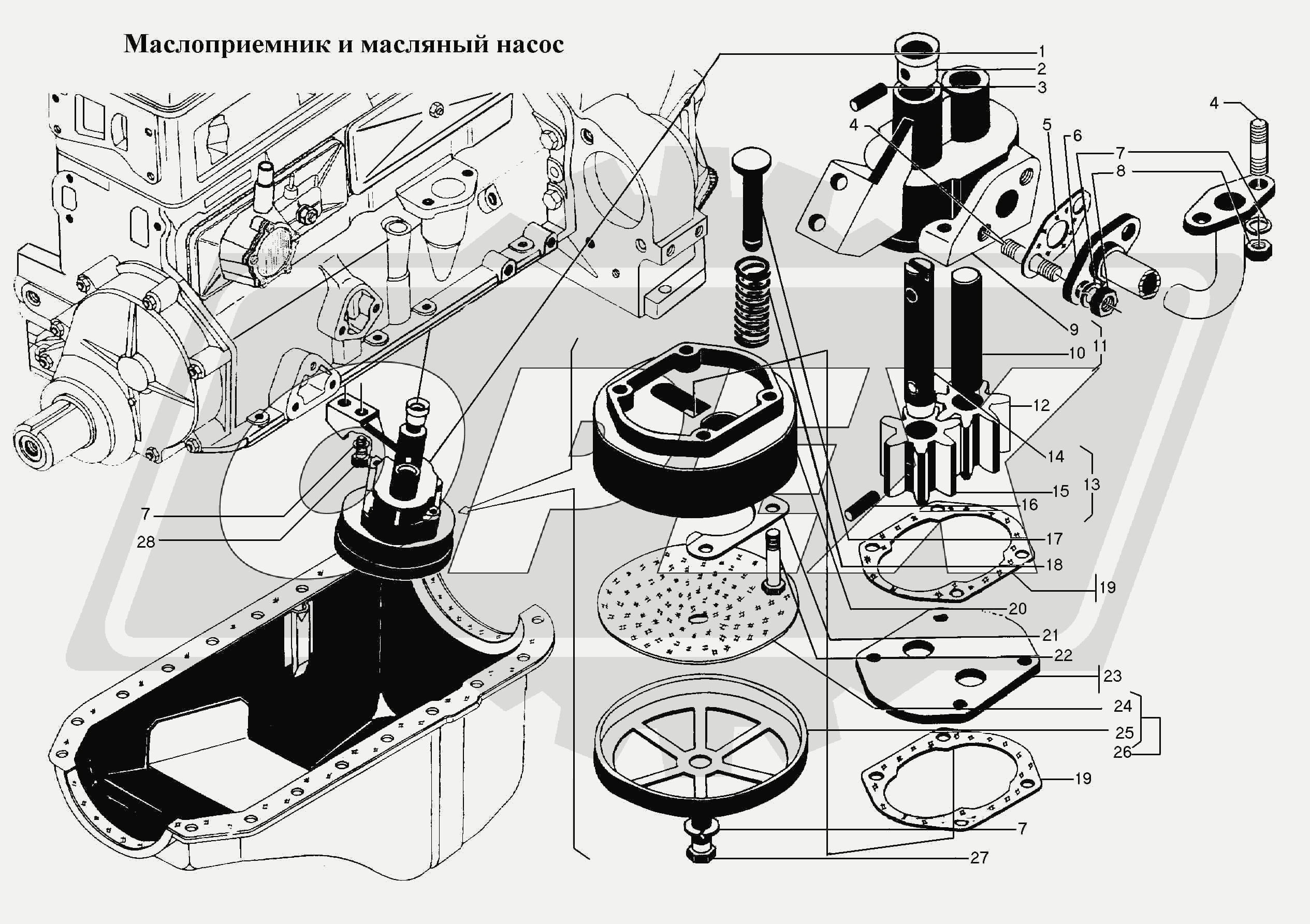 Маслоприемник и масляный насос

1
2
3
4
4
5
6
7
8
9
10
11
12
14
13
15
16
17
18
19
20
21
22
23
24
25
26
19
7
27
7
28