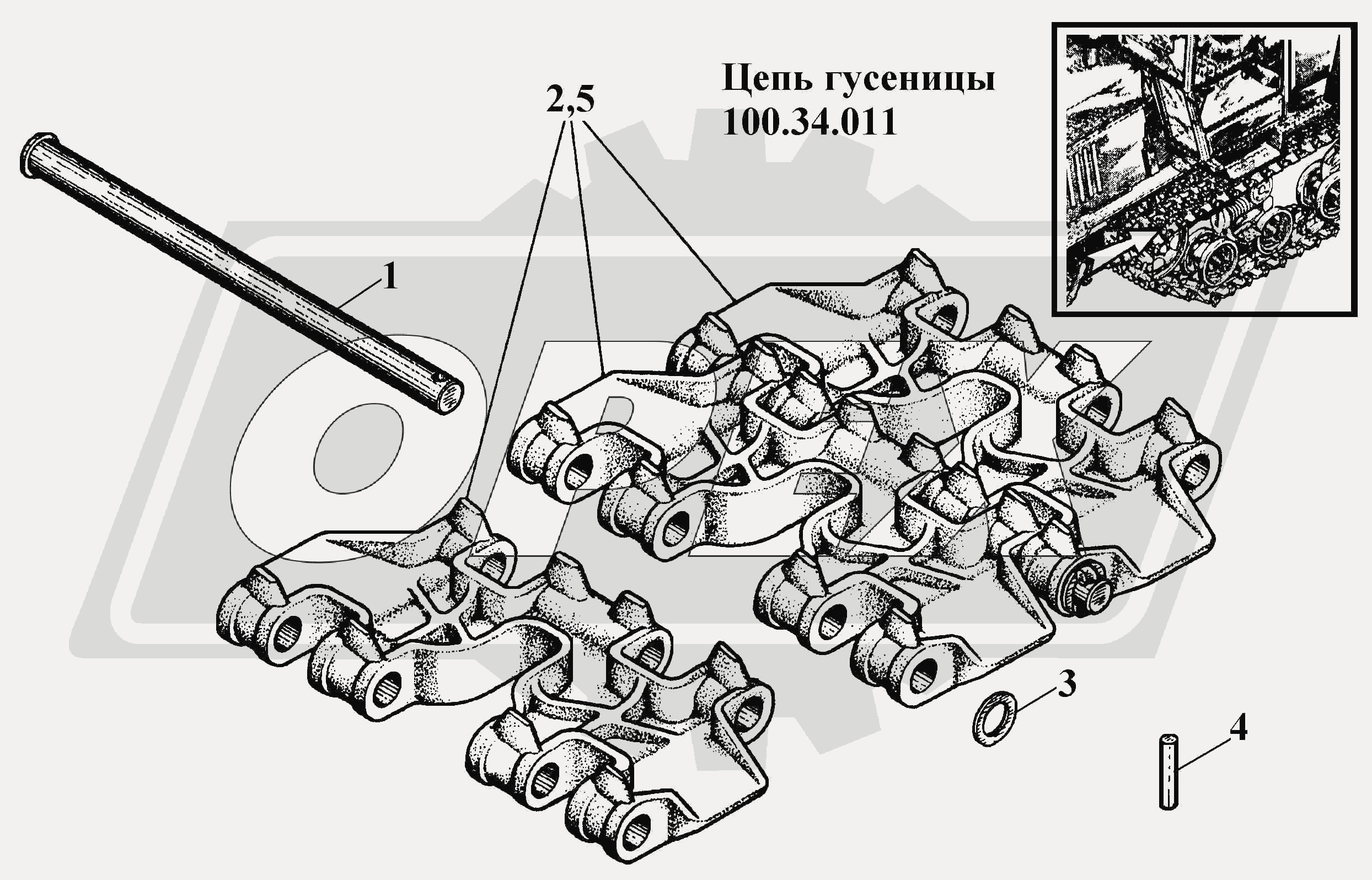 Цепь гусеницы
100.34.011

2,5

1

3

4