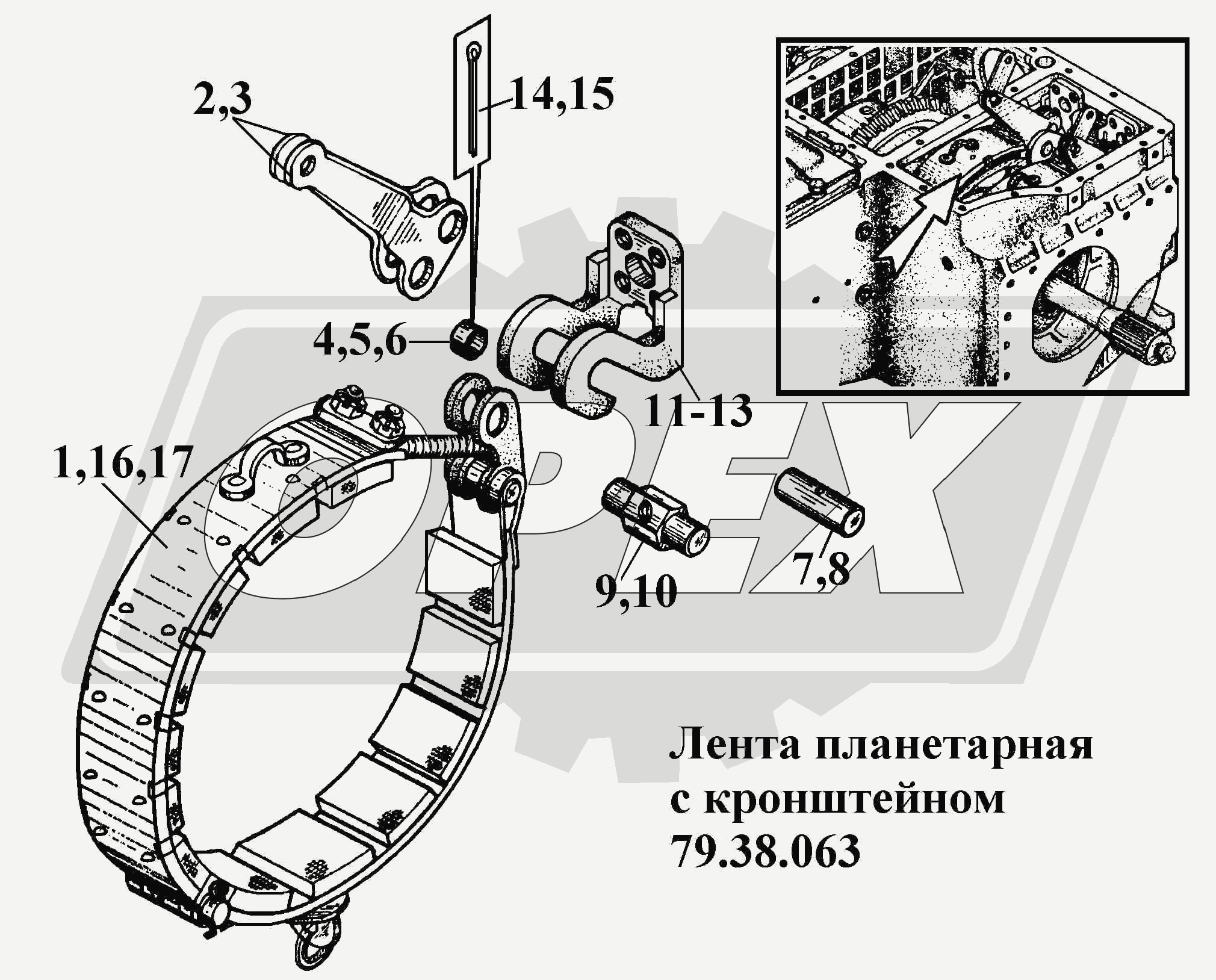 2,3

14,15

4,5,6

11-13

1,16,17

9,10

7,8

OPEX

Лента планетарная с кронштейном 79.38.063