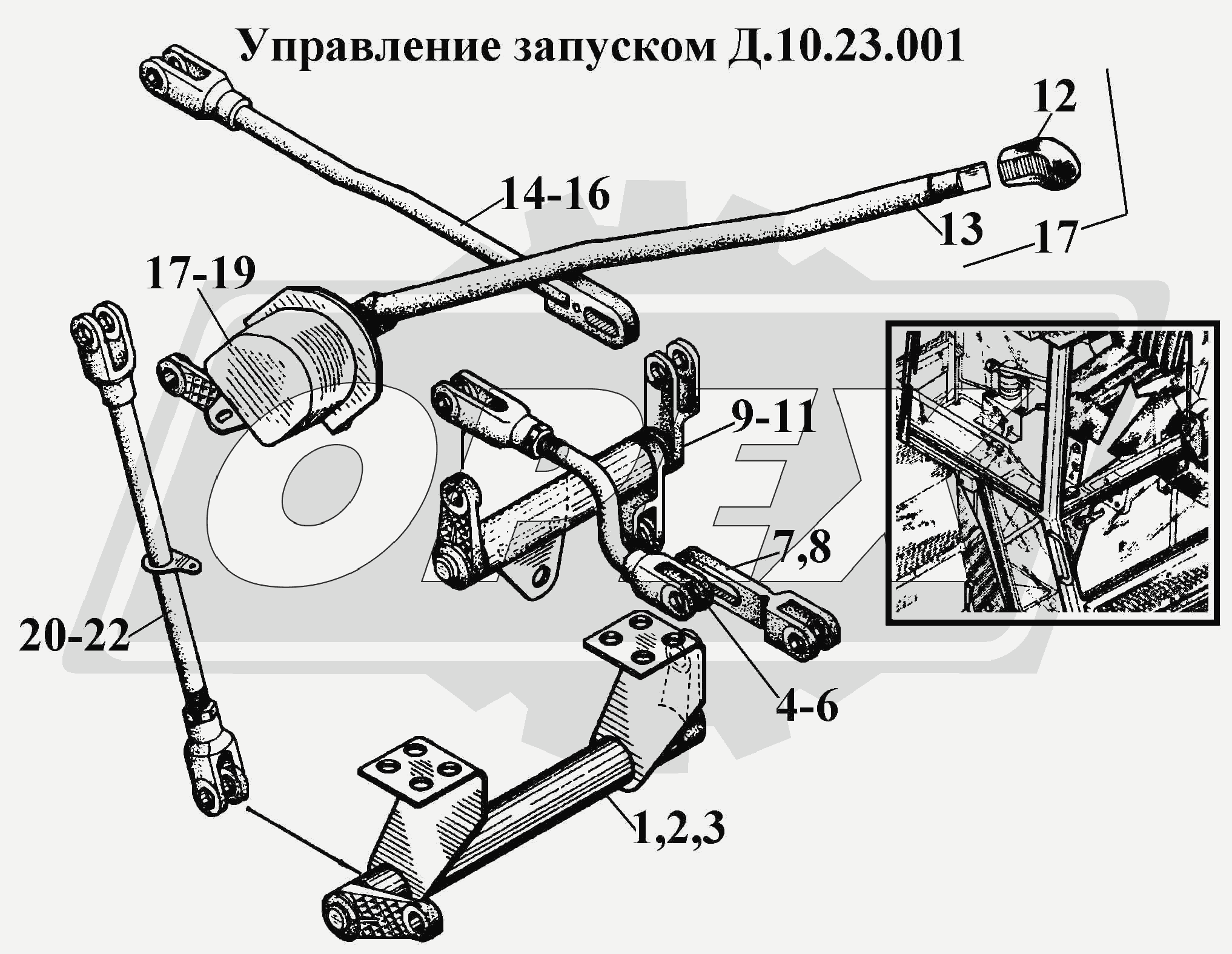 Управление запуском Д.10.23.001

12

14-16

13

17

17-19

9-11

7,8

20-22

4-6

1,2,3

OPEX