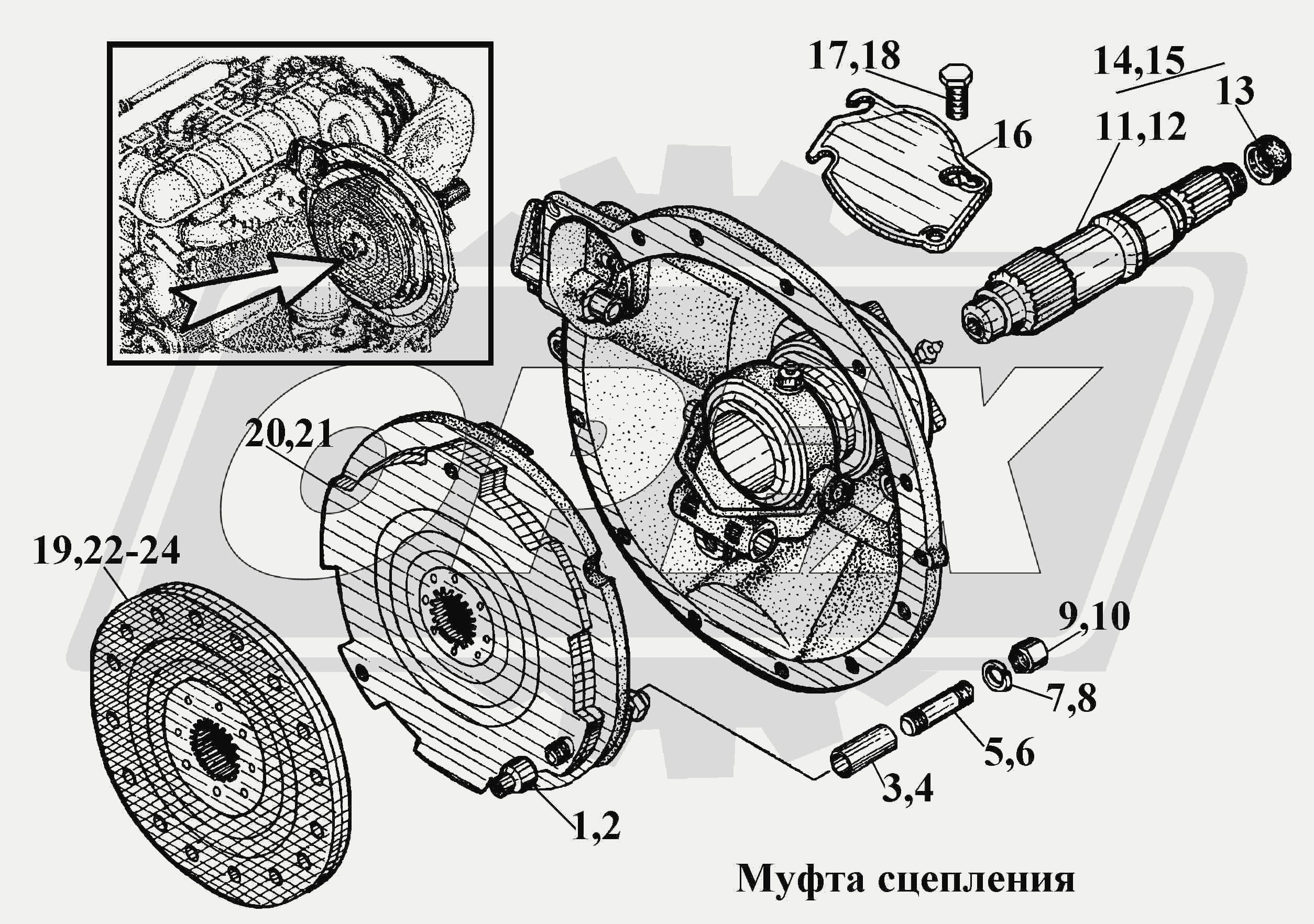 17,18

14,15

13

16

11,12

20,21

19,22-24

9,10

7,8

5,6

3,4

1,2

Муфта сцепления