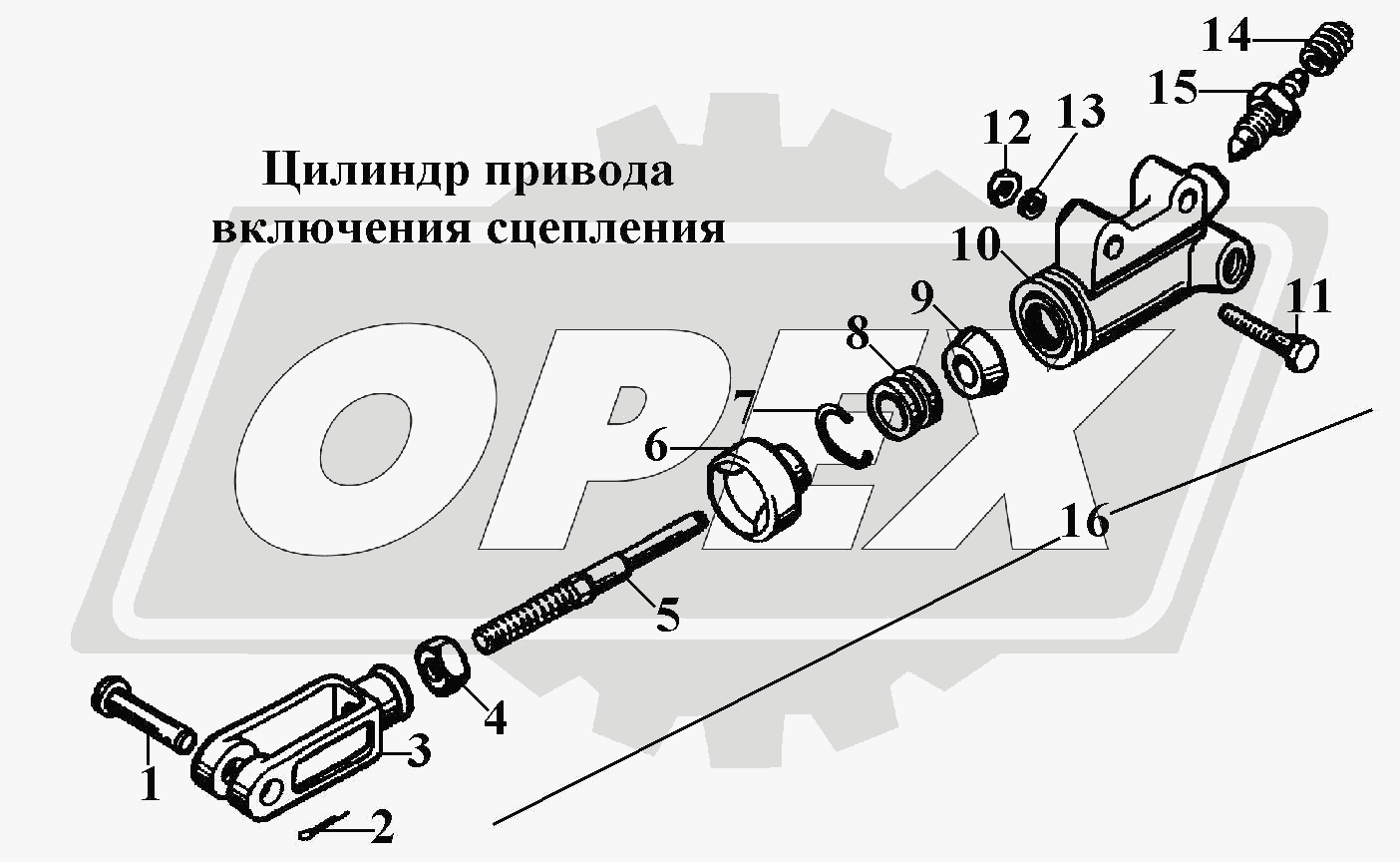 Цилиндр привода включения сцепления

OPEX

14
15
12
13
10
11
9
8
7
6
16
5
4
3
1
2