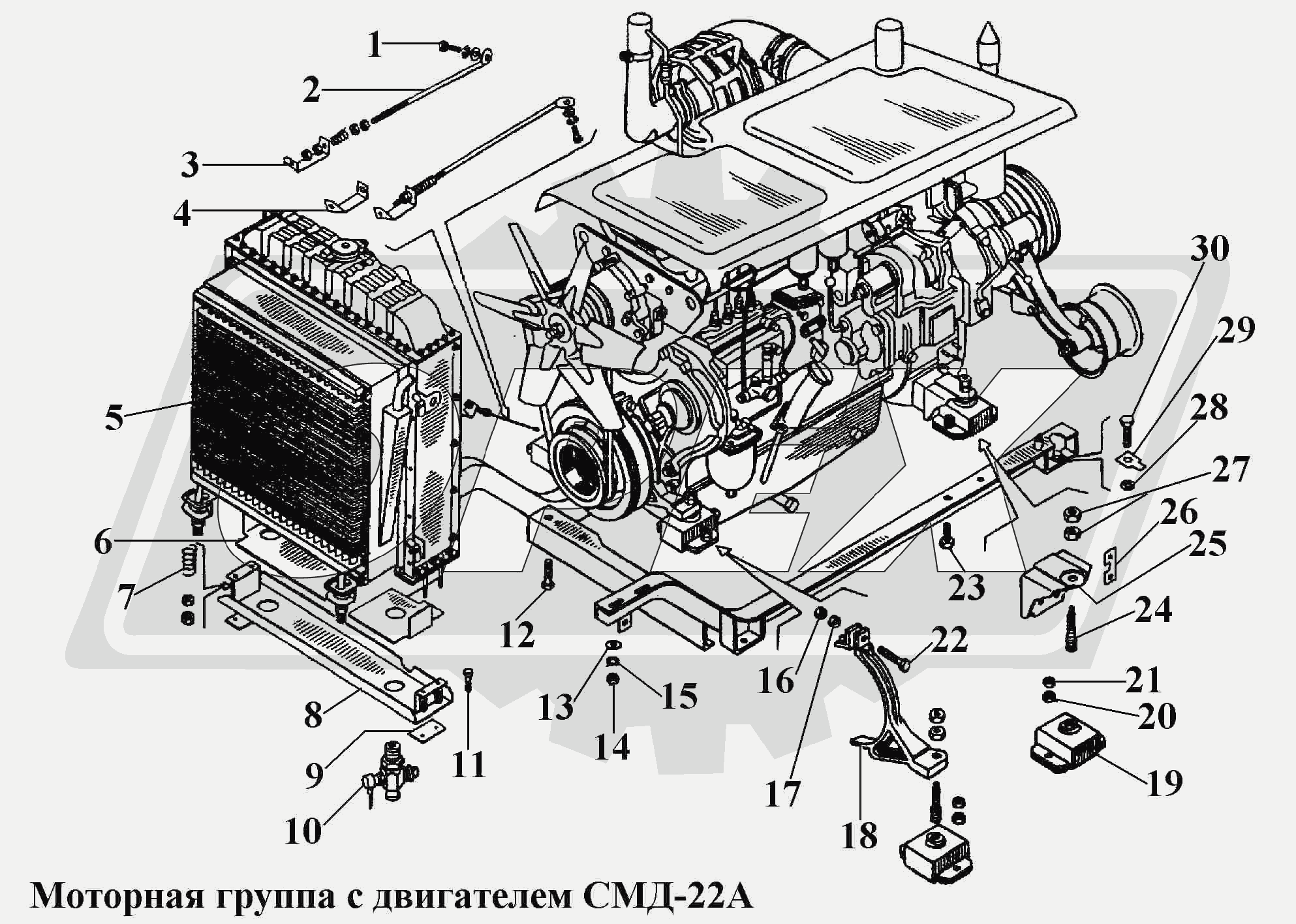 1
2
3
4
5
6
7
8
9
10
11
12
13
14
15
16
17
18
19
20
21
22
23
24
25
26
27
28
29
30

Моторная группа с двигателем СМД-22А