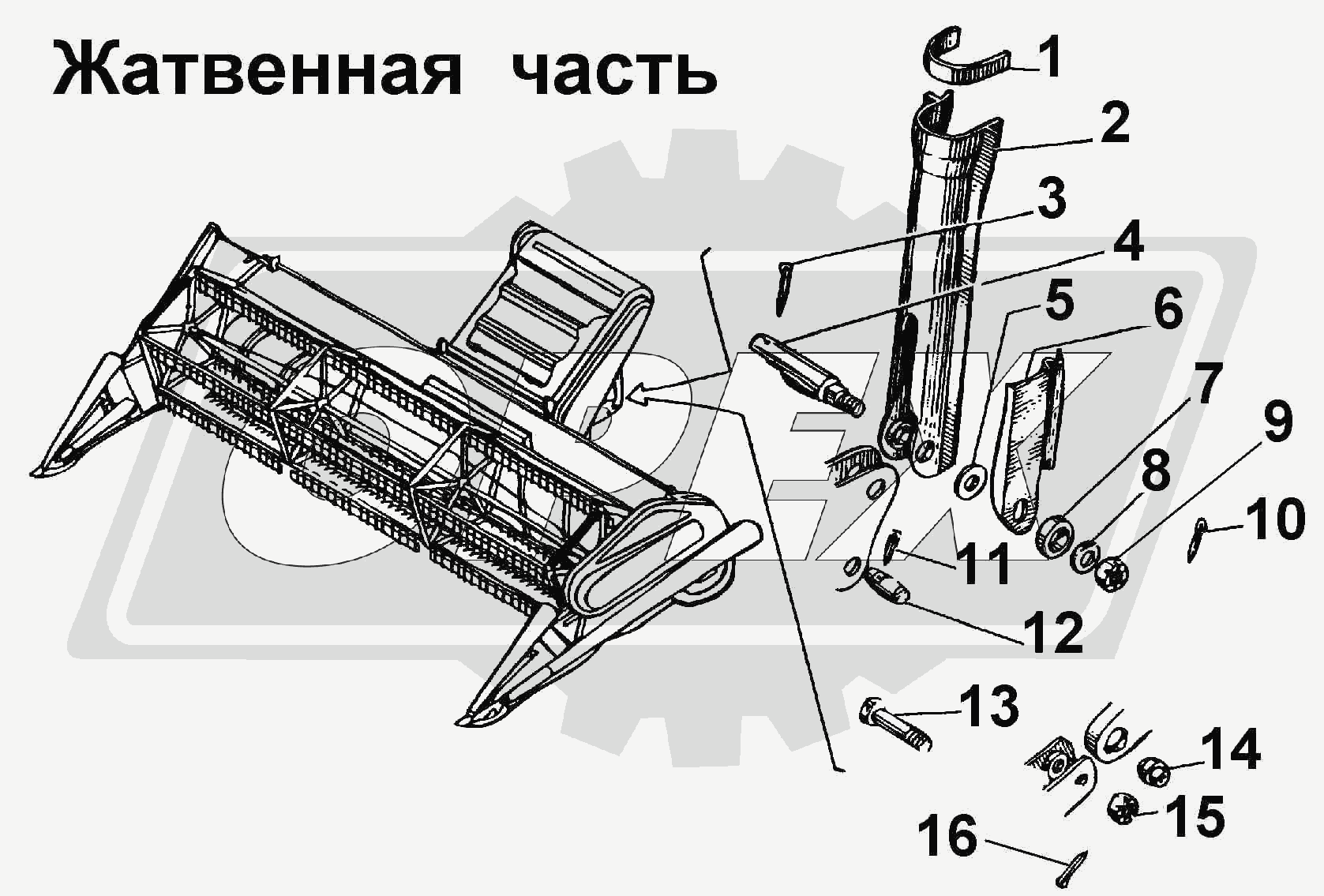 Жатвенная часть

1
2
3
4
5
6
7
8
9
10
11
12
13
14
15
16