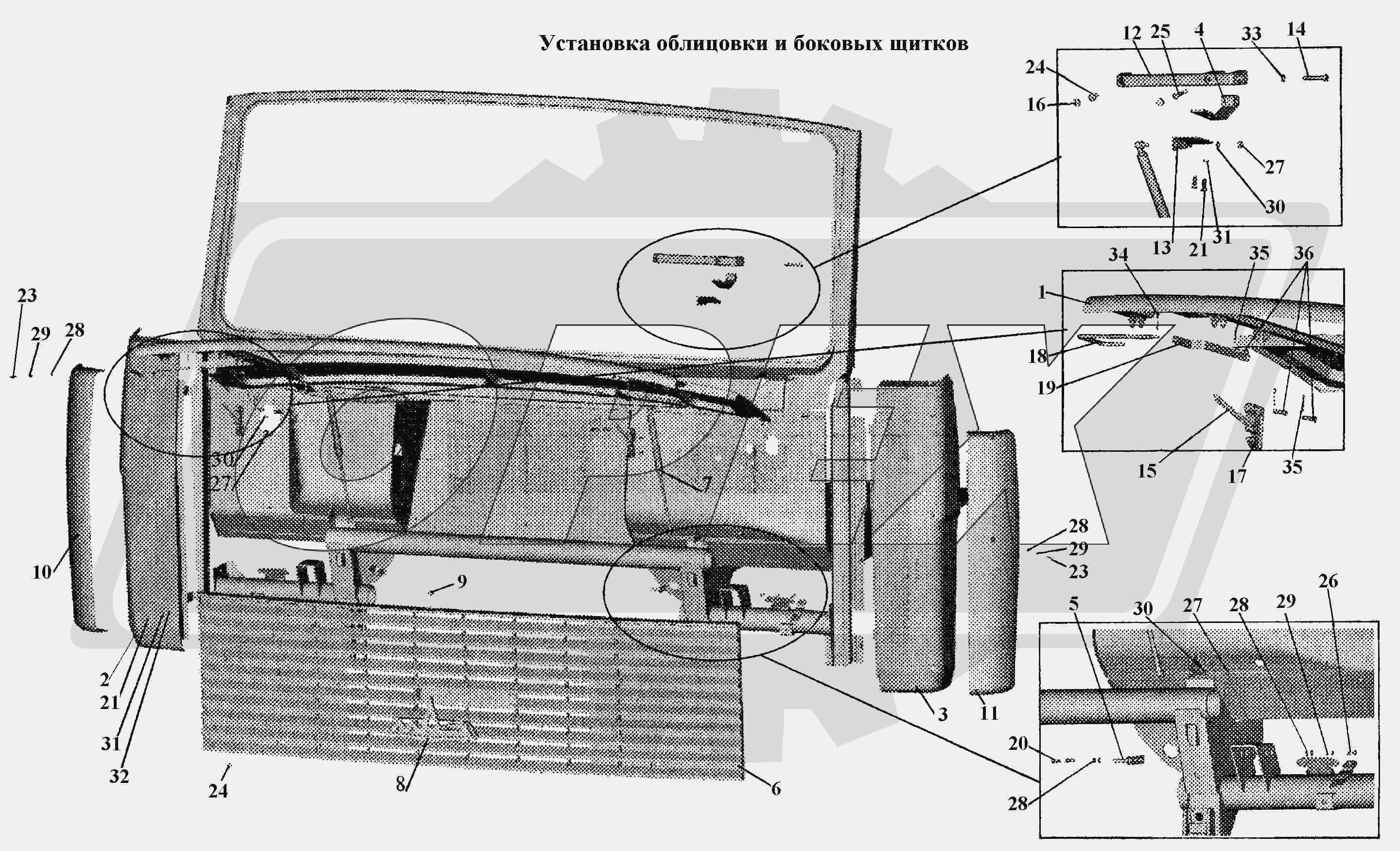 Установка облицовки и боковых щитков

12 25 4 33 14
24
16
27
30
13 21 31
34 35 36
1
18
19
15 17 35
23
29 28
30
27
7
10
9
28
29
23
2
21
31
32
24
8
6
3
11
5 30 27 28 29 26
20
28