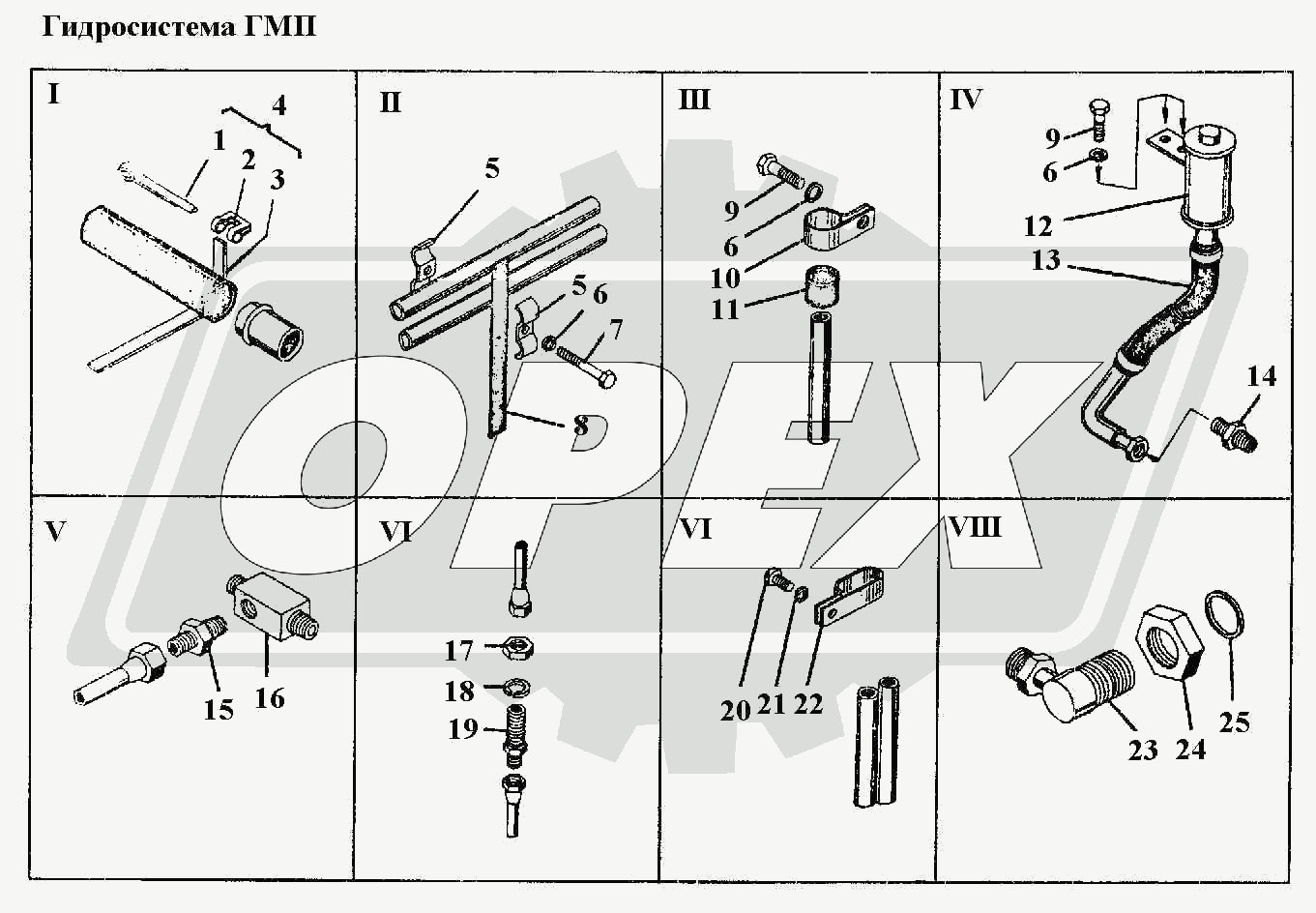 Гидросистема ГМП

I
4
1
2
3

II
5
5
6
7
8

III
9
6
10
11

IV
9
6
12
13
14

V
15
16

VI
17
18
19

VI
20
21
22

VIII
23
24
25

OPEX