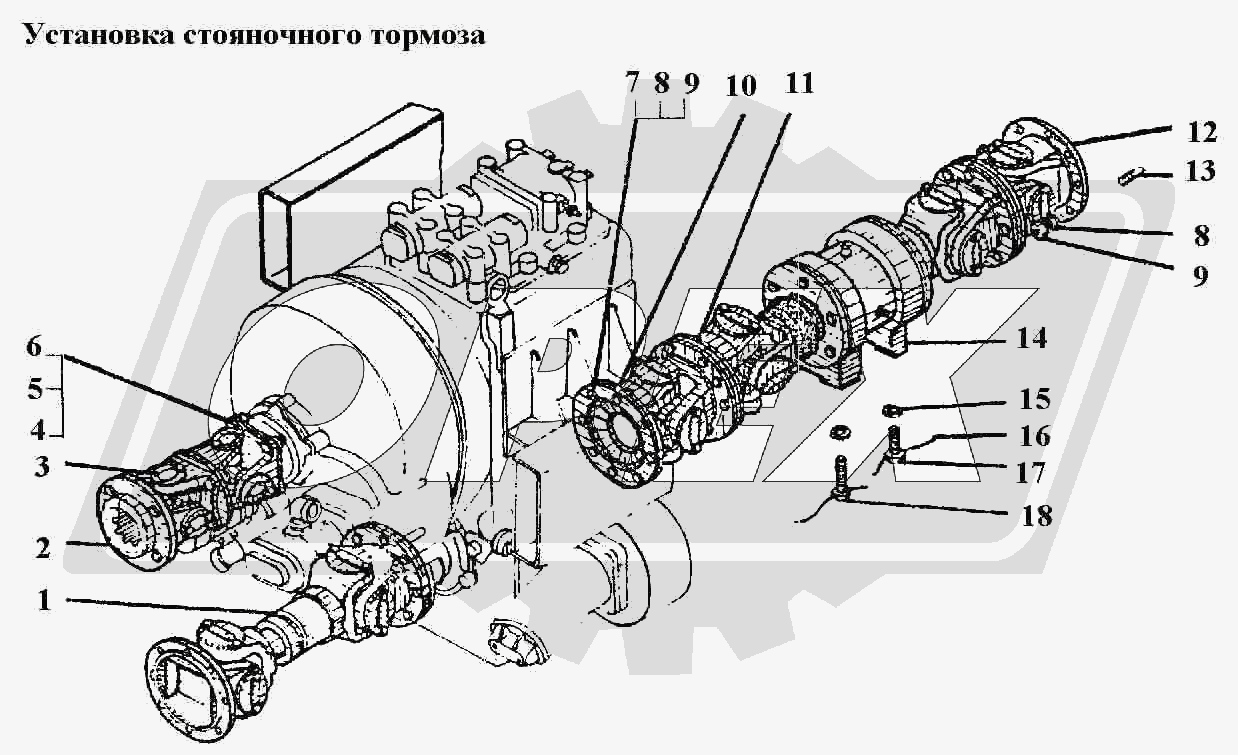 Установка стояночного тормоза

7 8 9 10 11 12 13 8 9 14 15 16 17 18 6 5 4 3 2 1