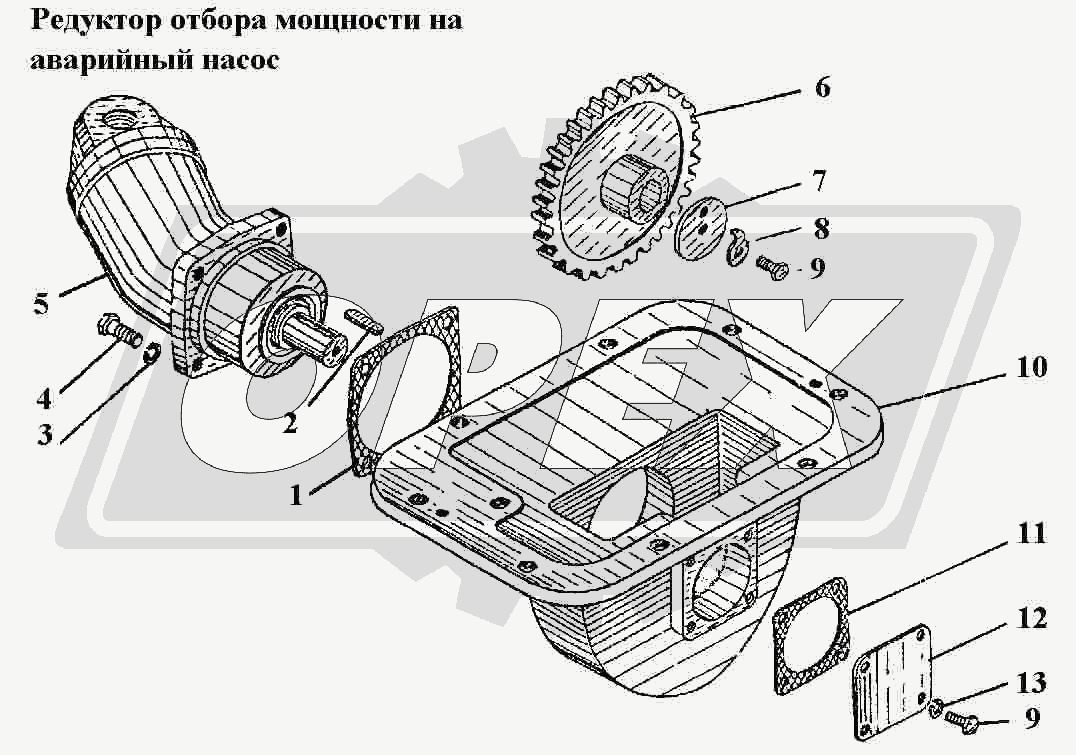 Редуктор отбора мощности на аварийный насос

6
7
8
9
5
4
3
2
1
10
11
12
13
9
OPEX