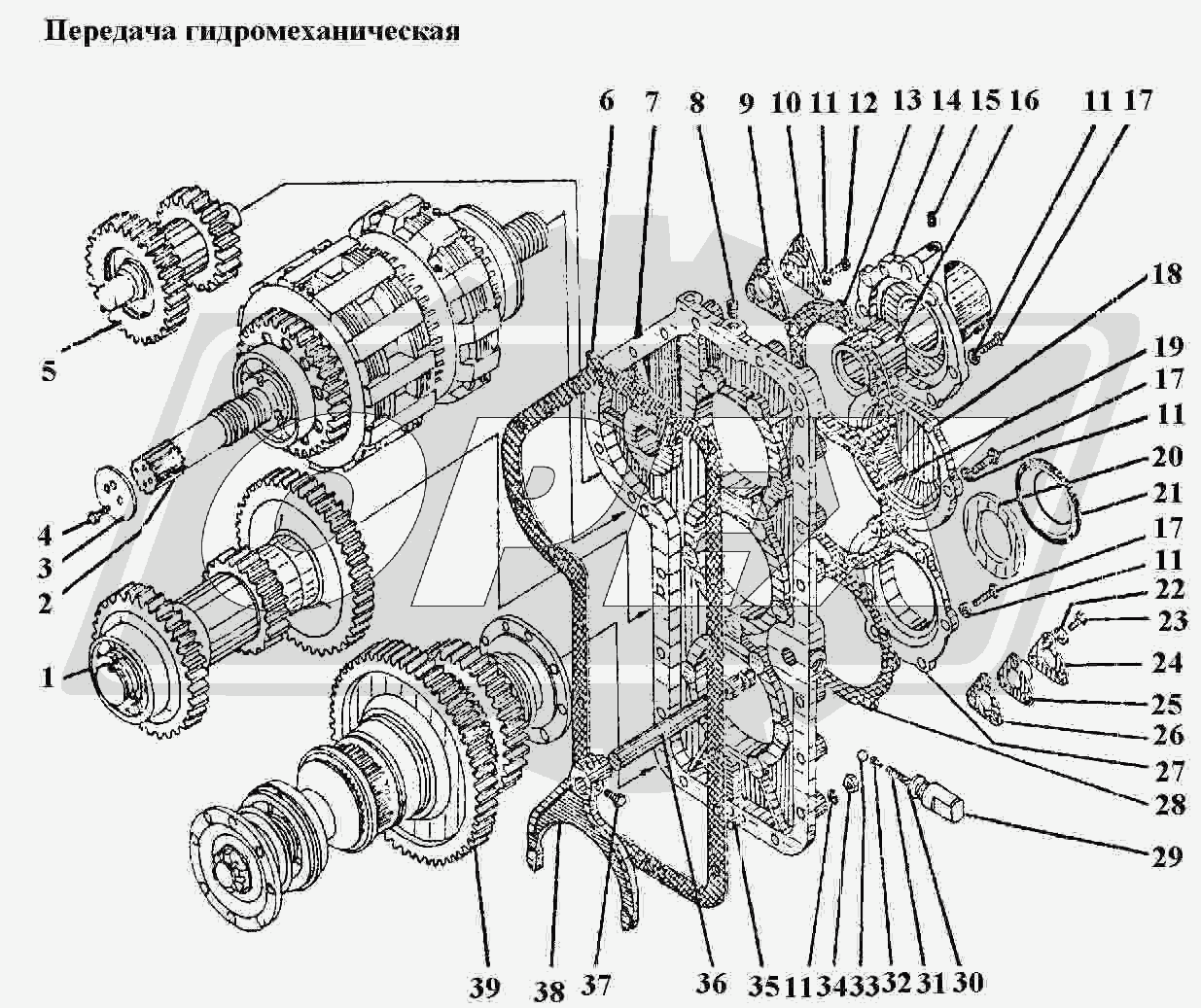 Передача гидромеханическая

6 7 8 9 10 11 12 13 14 15 16 11 17

18
19
17
11
20
21
17
11
22
23
24
25
26
27
28
29

5
4
3
2
1

39 38 37 36 35 11 34 33 32 31 30