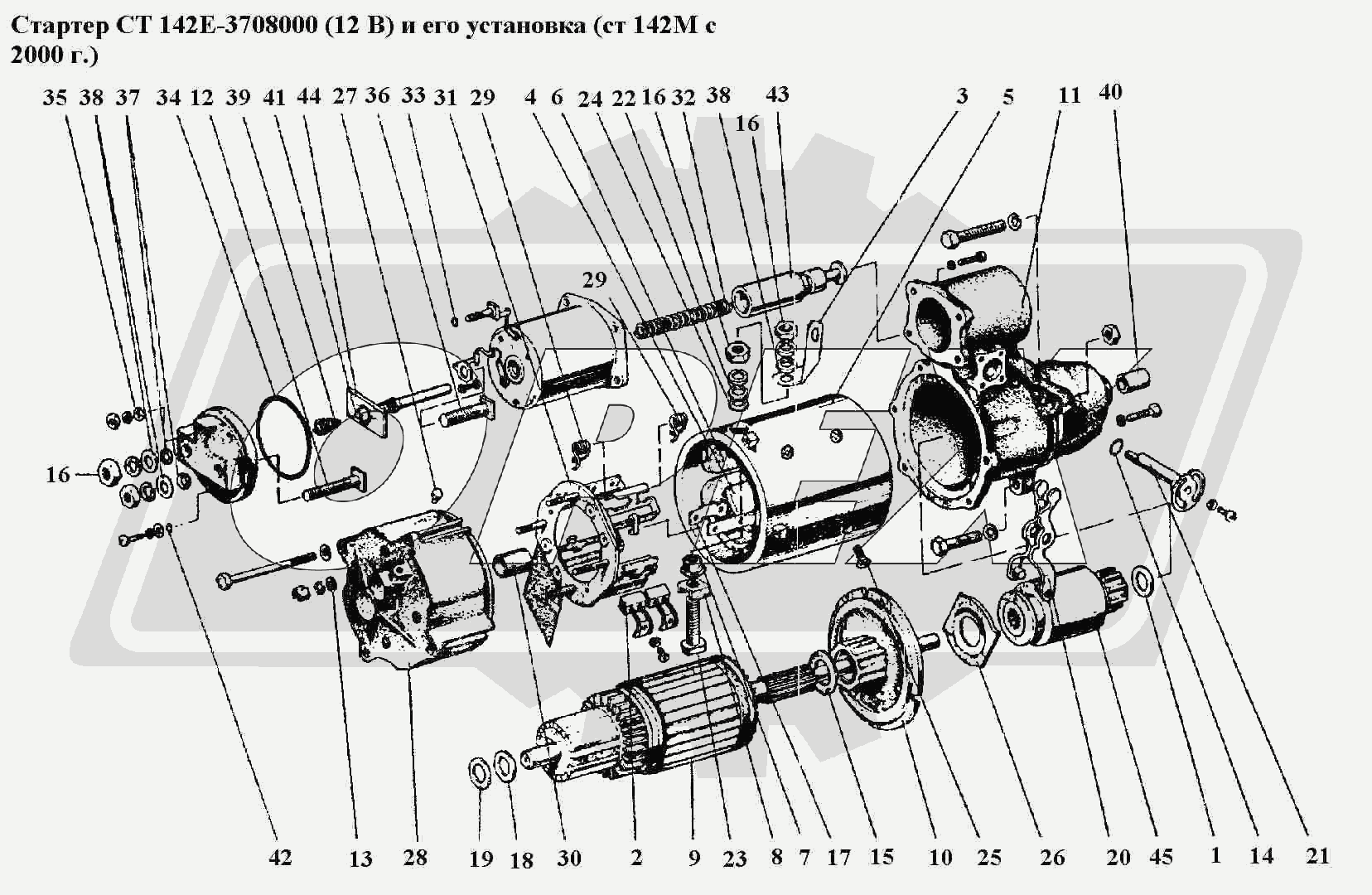 Стартер СТ 142Е-3708000 (12 В) и его установка (ст 142М с 2000 г.)

35 38 37 34 12 39 41 44 27 36 33 31 29 4 6 24 22 16 32 38 43 3 5 11 40

16

29

16

42 13 28 19 18 30 2 9 23 8 7 17 15 10 25 26 20 45 1 14 21