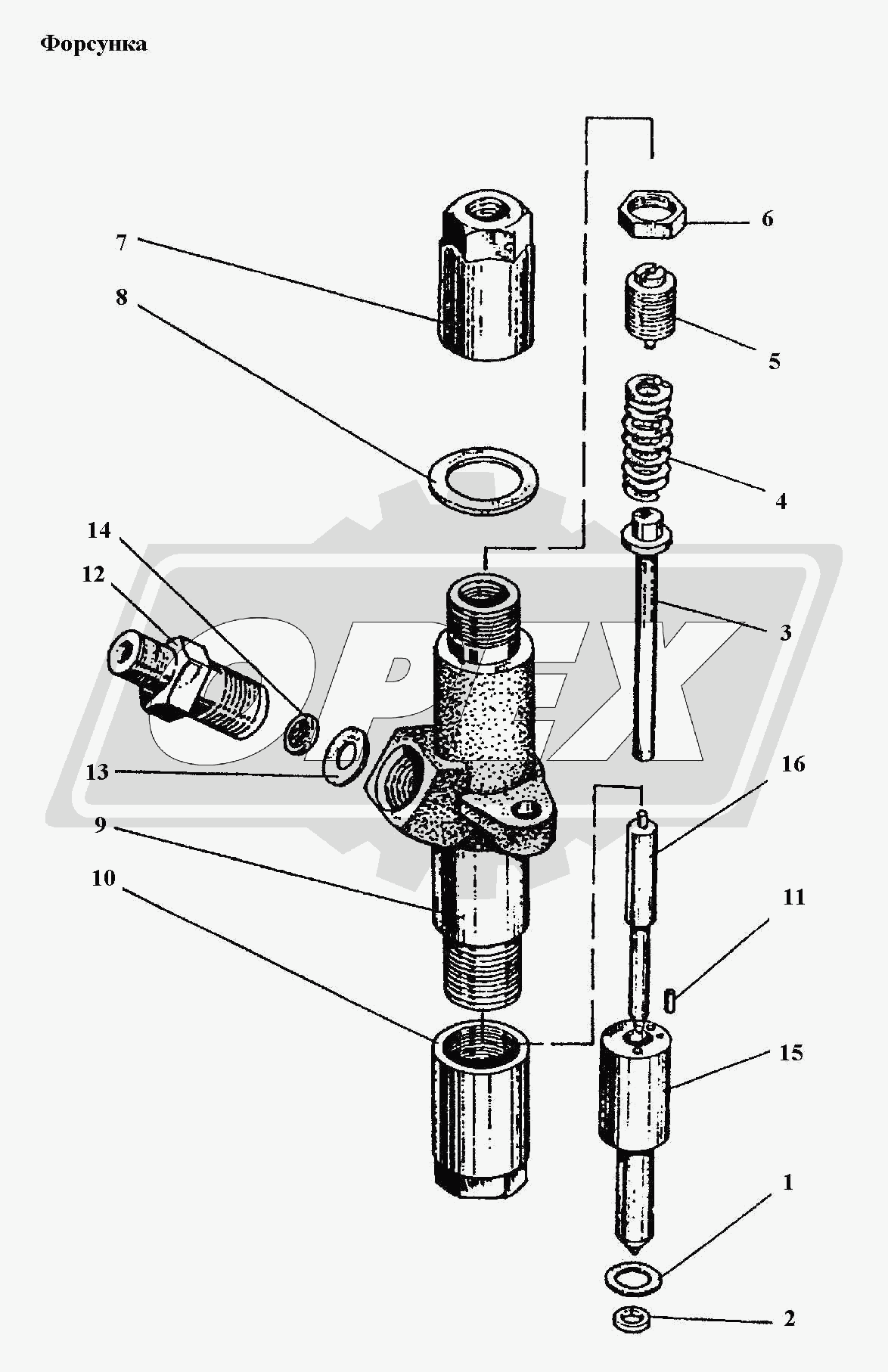 Форсунка

7
8
6
5
4
14
12
3
13
16
9
10
11
15
1
2

OPEX