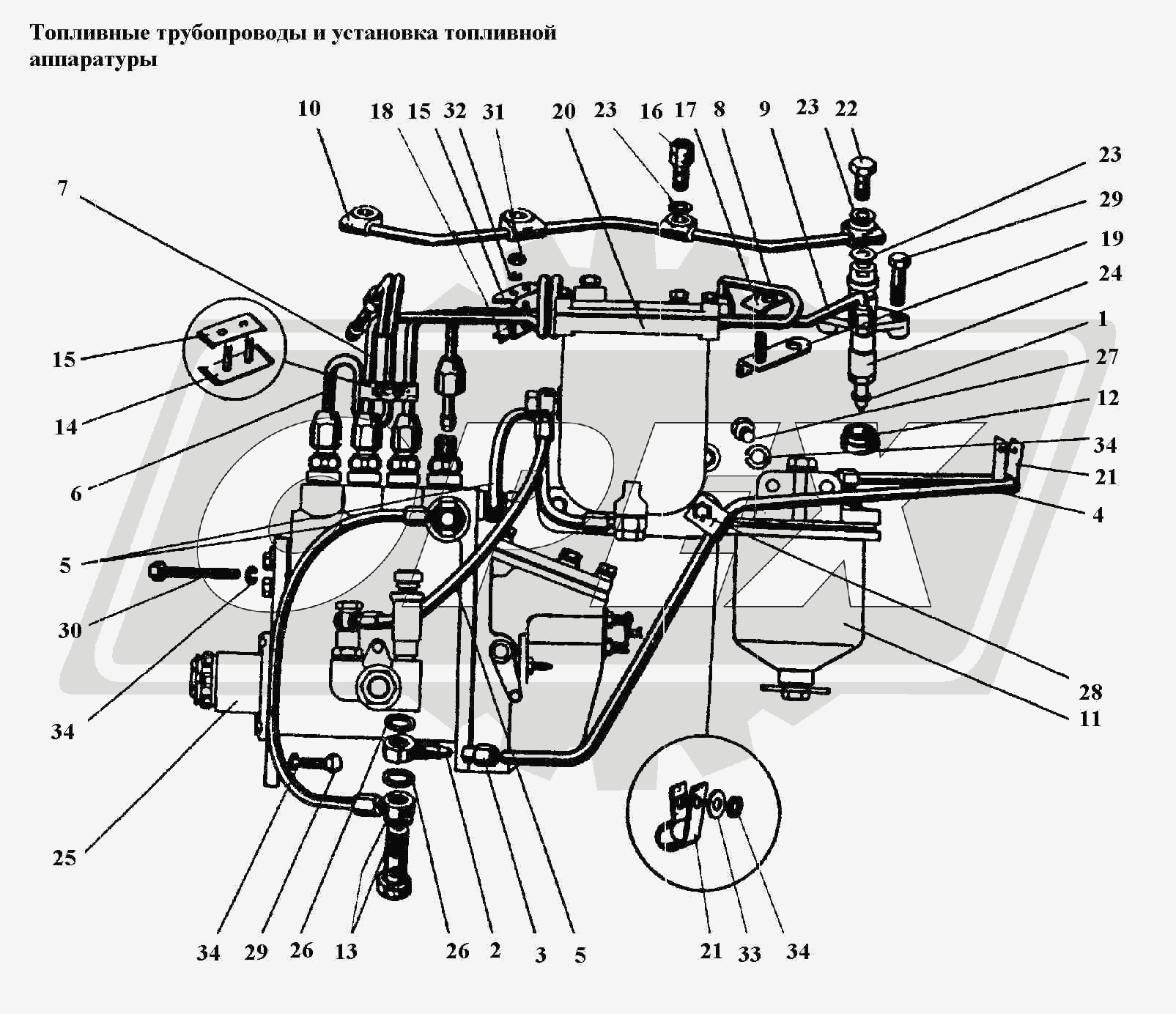 Топливные трубопроводы и установка топливной аппаратуры

10 18 15 32 31 20 23 16 17 8 9 23 22

7

23

29

19

24

1

27

12

34

21

4

15

14

6

5

30

34

25

28

11

34 29 26 13 26 2 3 5 21 33 34