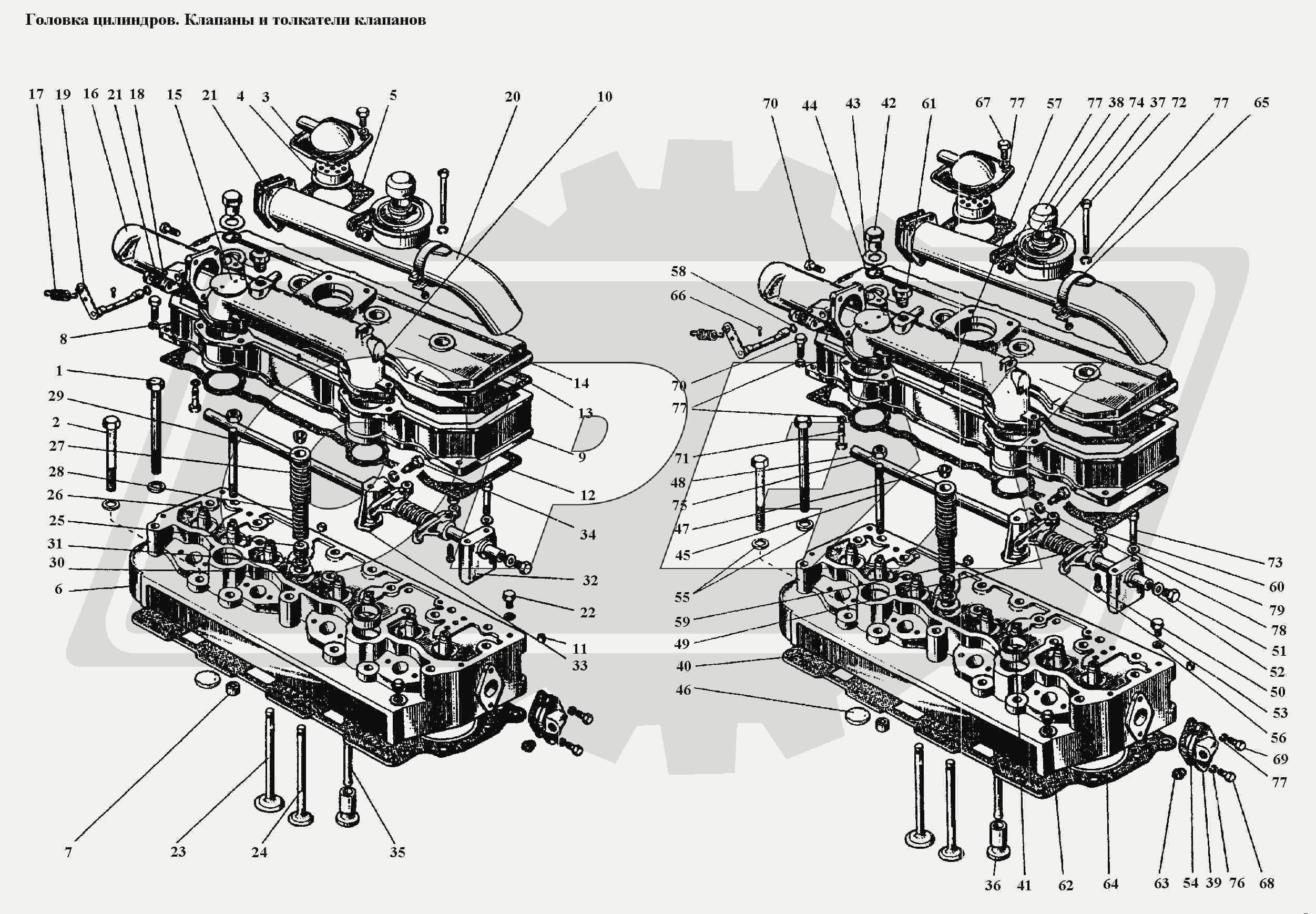 Головка цилиндров. Клапаны и толкатели клапанов

17 19 16 21 18 15 21 4 3 5 20 10

8
1
29
2
27
28
26
25
31
30
6

14
13
9
12
34
32
22
11
33

7 23 24 35

70 44 43 42 61 67 77 57 77 38 74 37 72 77 65

58
66
70
77
71
48
75
47
45
55
59
49
40
46

73
60
79
78
51
52
50
53
56
69
77

36 41 62 64 63 54 39 76 68