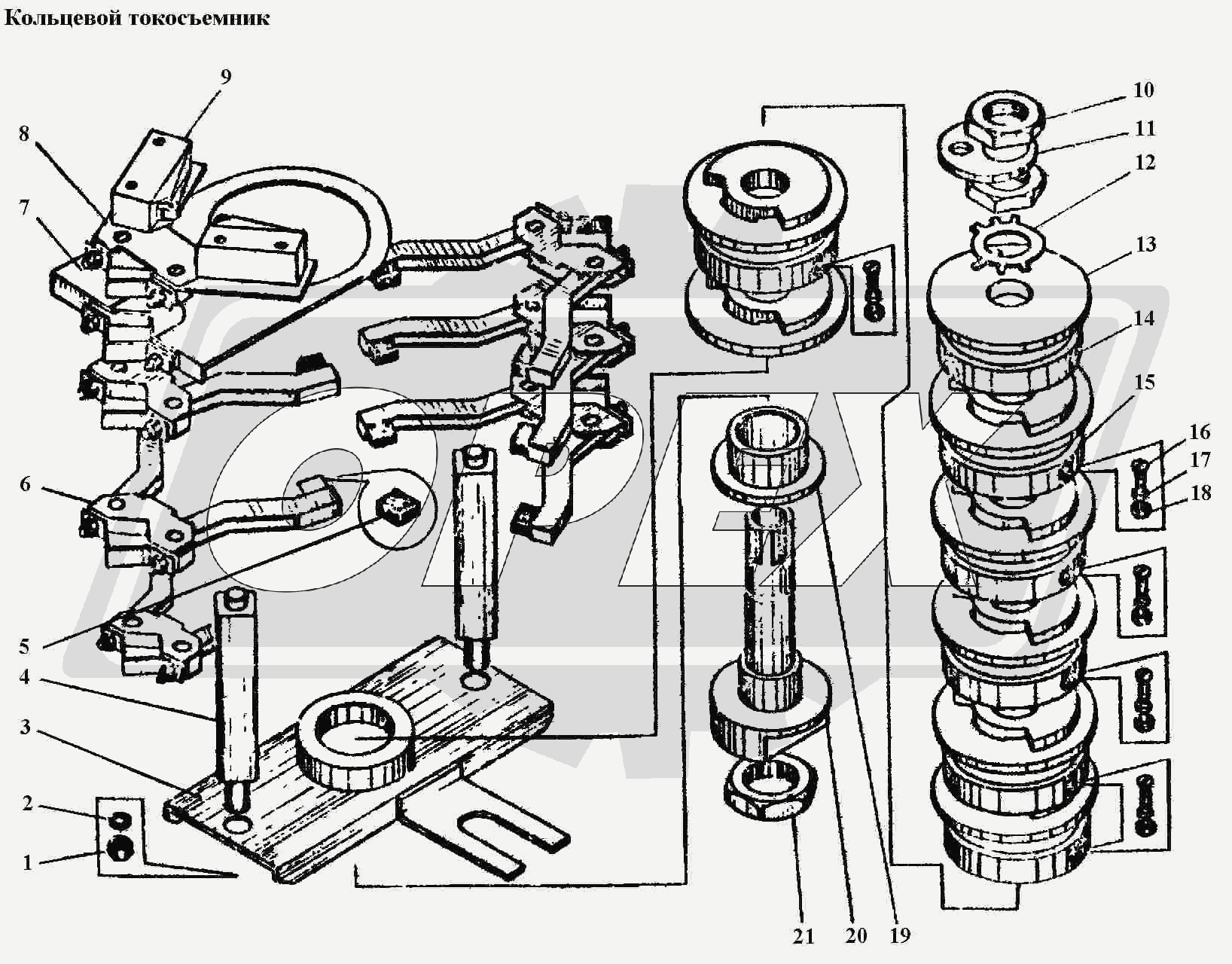 Кольцевой токосъемник

9
8
7
6
5
4
3
2
1
10
11
12
13
14
15
16
17
18
21
20
19