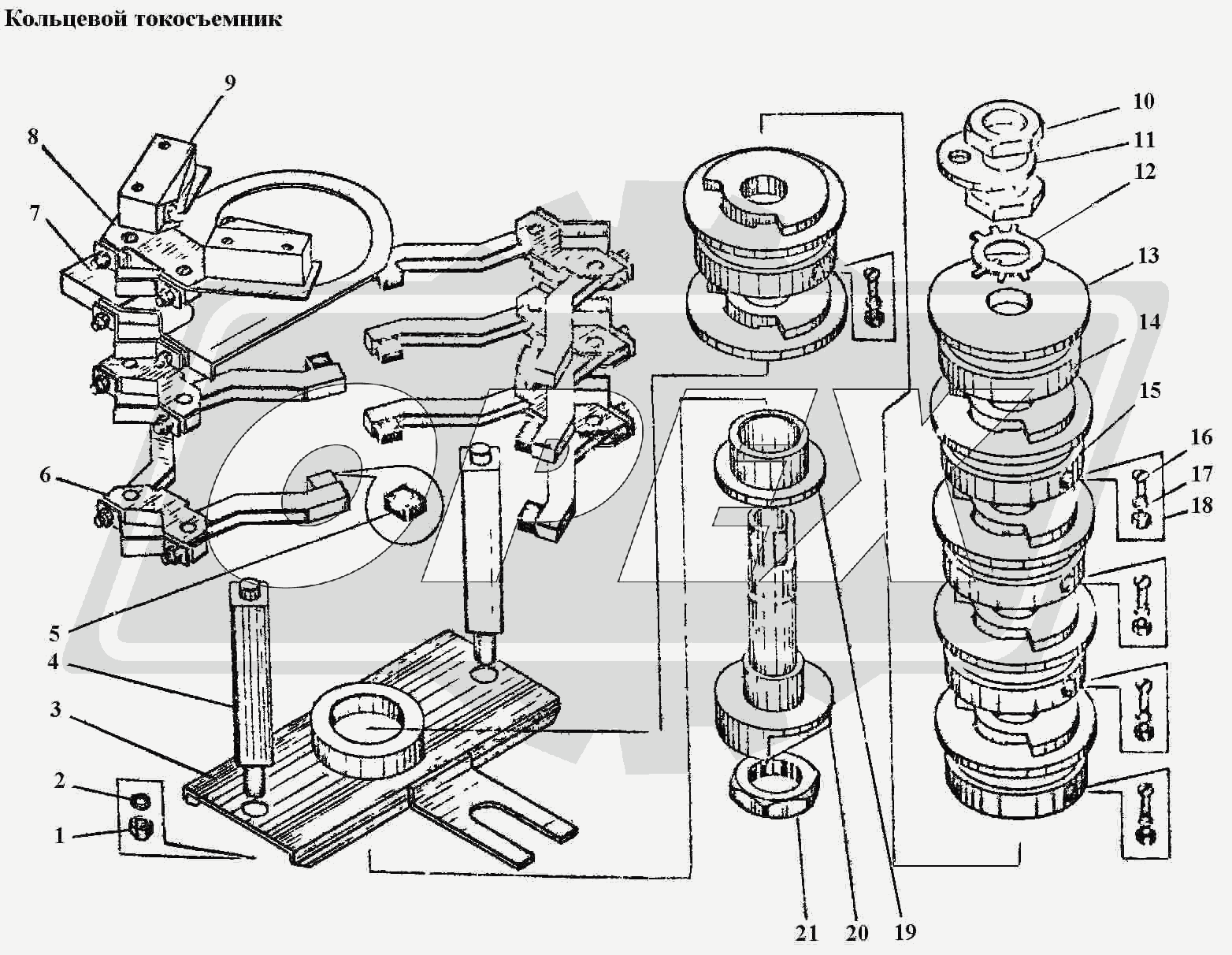 Кольцевой токосъемник

9
8
7
6
5
4
3
2
1
10
11
12
13
14
15
16
17
18
21
20
19