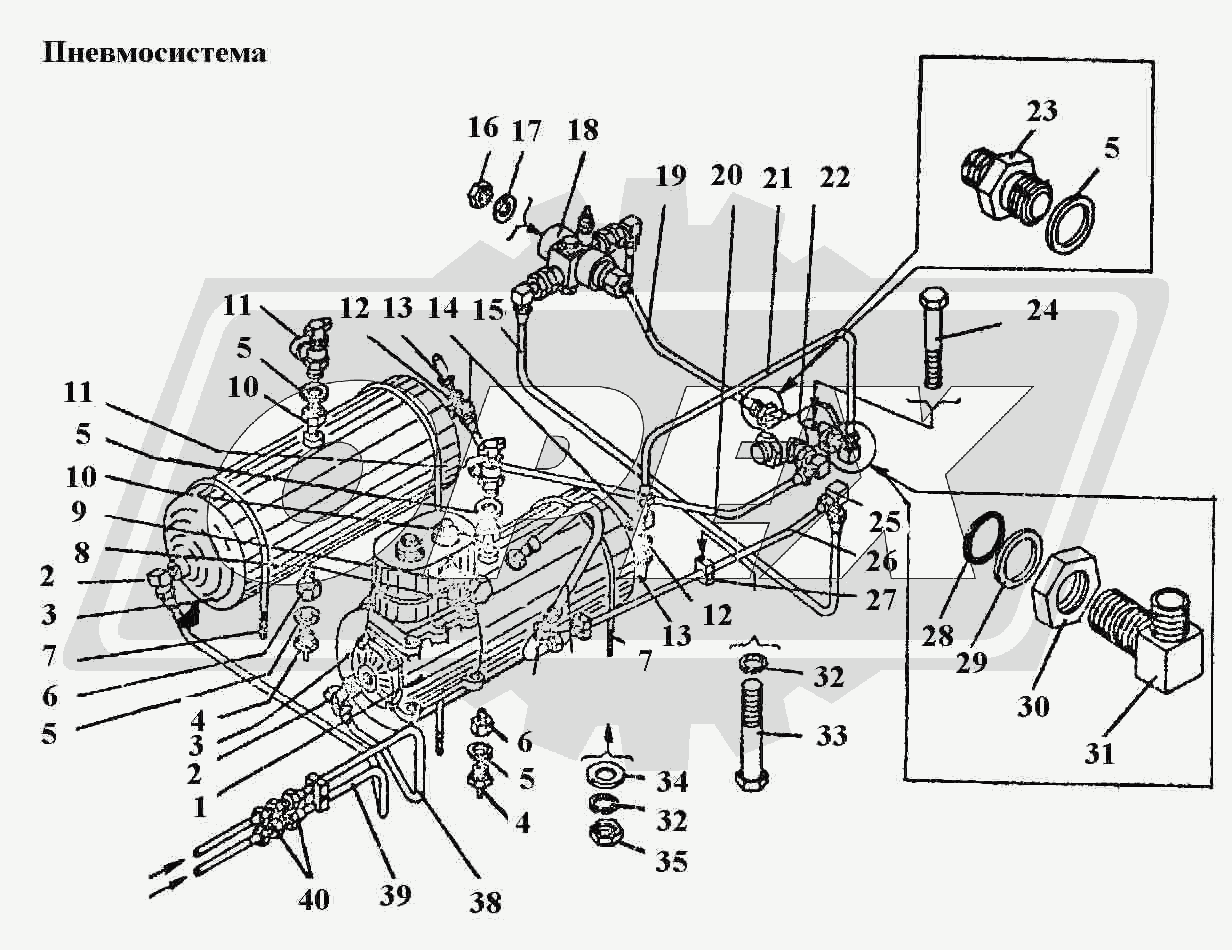 Пневмосистема

16 17 18 19 20 21 22 23 5 24 11 12 13 14 15 5 10 11 5 10 9 8 2 3 7 6 5 4 3 2 1 25 26 27 12 13 7 28 29 30 31 32 33 6 5 4 34 32 35 40 39 38