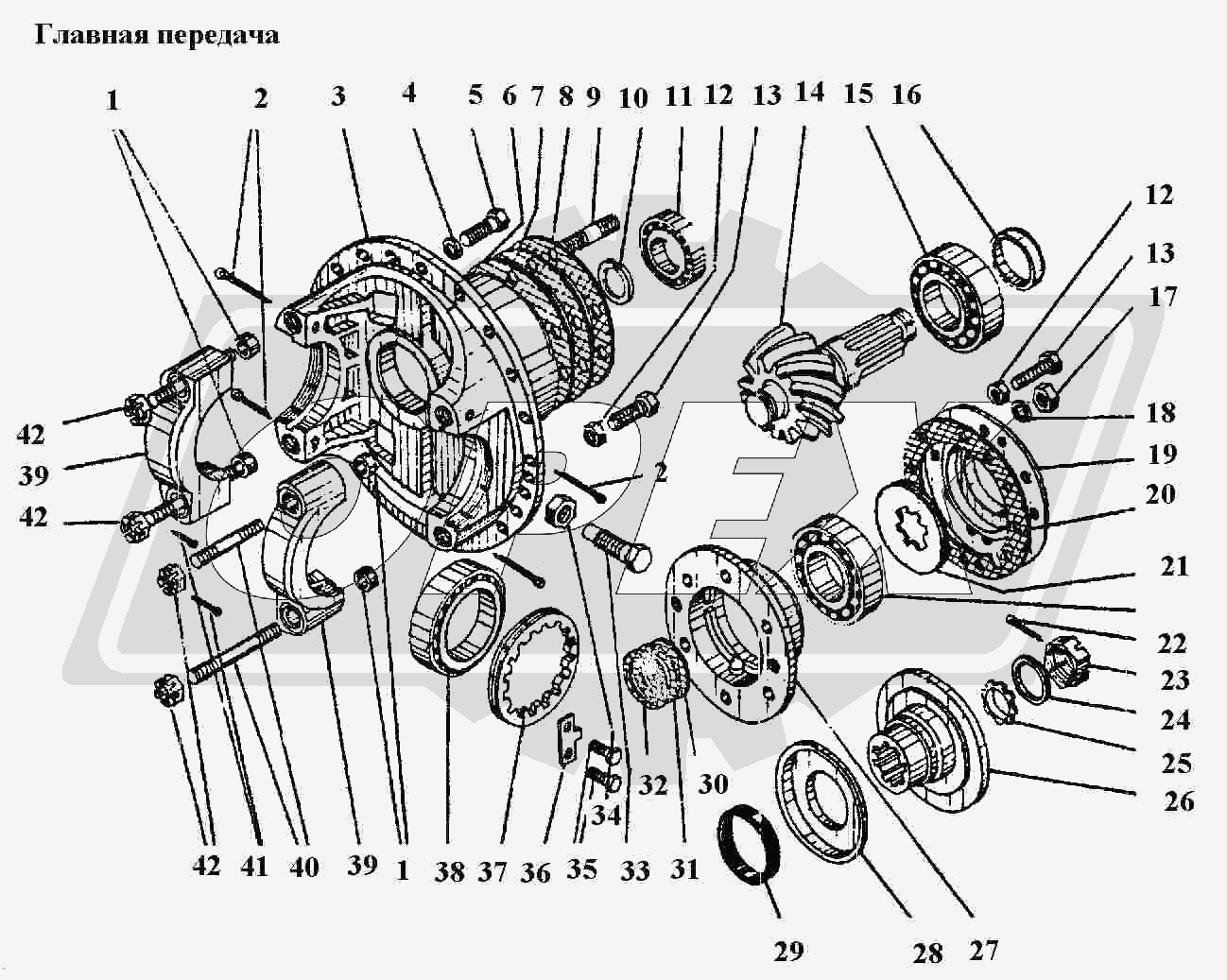 Главная передача

1 2 3 4 5 6 7 8 9 10 11 12 13 14 15 16

12
13
17
18
19
20
21
22
23
24
25
26

42
39
42

2

42 41 40 39 1 38 37 36 35 34 33 32 31 30

29 28 27