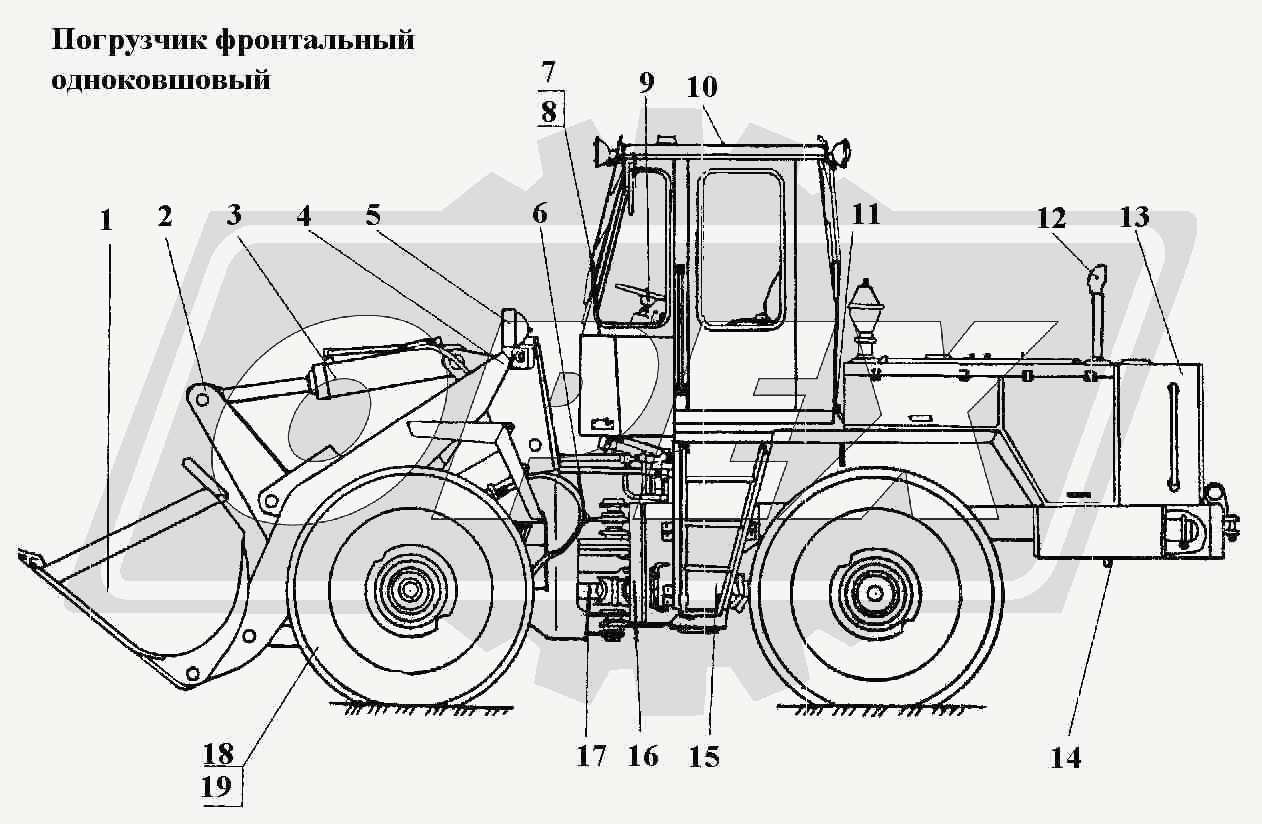 Погрузчик фронтальный одноковшовый

7
8
9
10
1
2
3
4
5
6
11
12
13
18
19
17
16
15
14