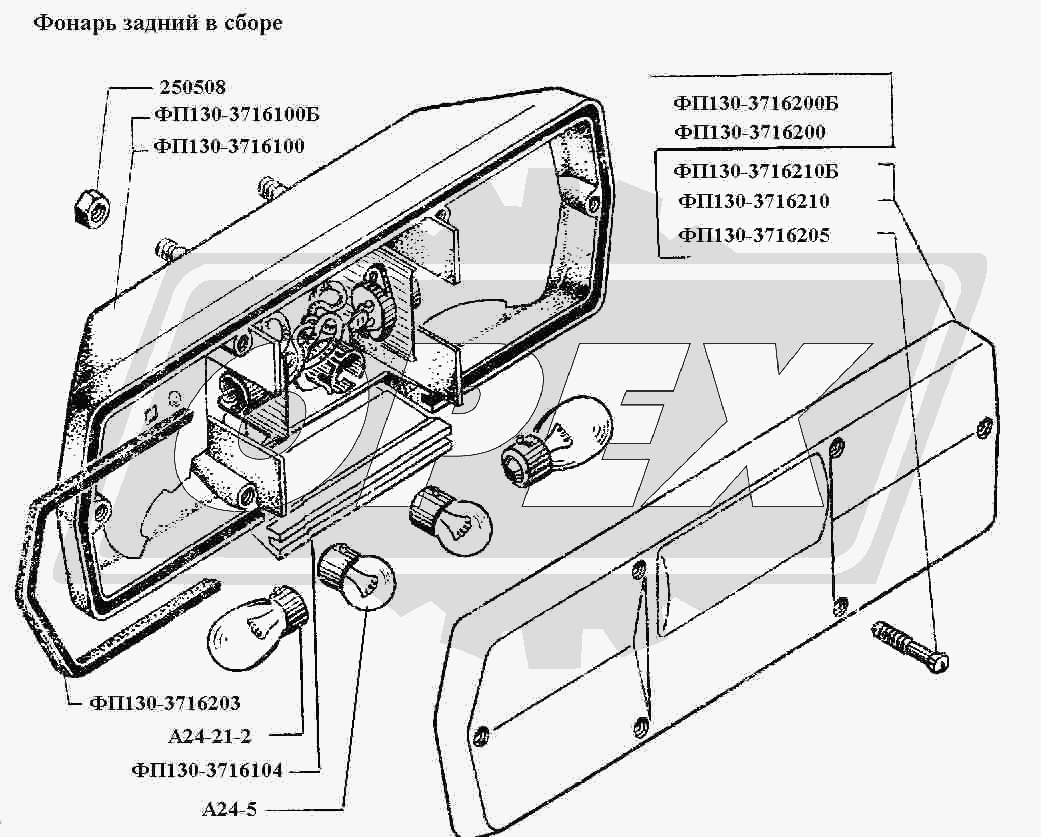 Фонарь задний в сборе

250508
ФП130-3716100Б
ФП130-3716100

ФП130-3716200Б
ФП130-3716200
ФП130-3716210Б
ФП130-3716210
ФП130-3716205

OPEX

ФП130-3716203
А24-21-2
ФП130-3716104
А24-5