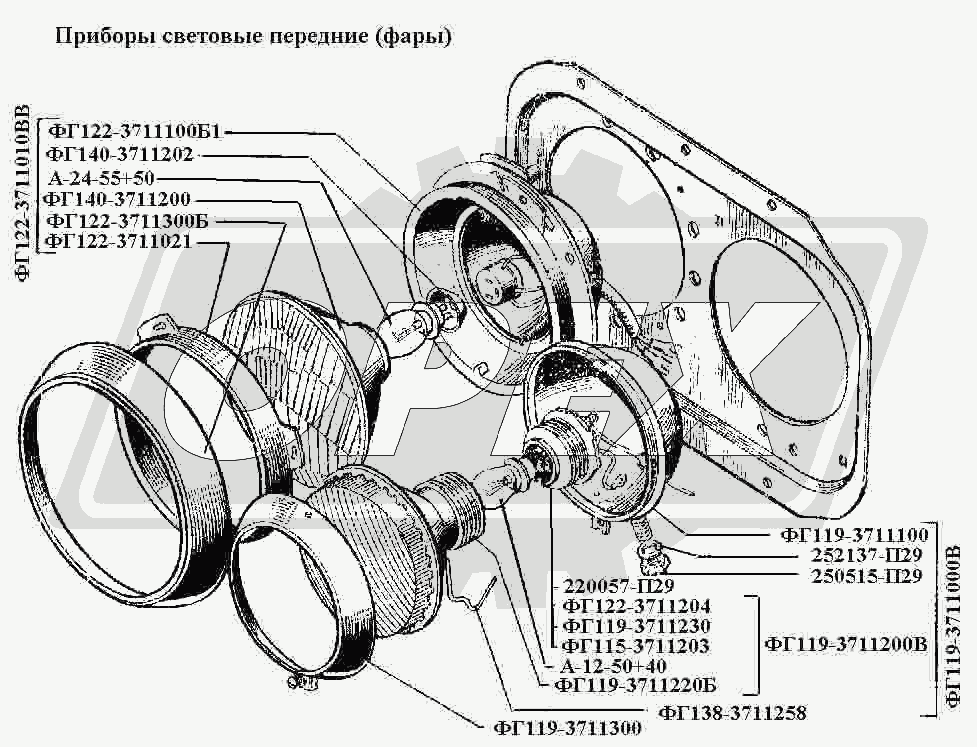 Приборы световые передние (фары)

ФГ122-3711010ВВ
ФГ122-3711100Б1
ФГ140-3711202
А-24-55+50
ФГ140-3711200
ФГ122-3711300Б
ФГ122-3711021

ФГ119-3711100
252137-П29
250515-П29
ФГ119-3711000В

220057-П29
ФГ122-3711204
ФГ119-3711230
ФГ115-3711203
ФГ119-3711200В
А-12-50+40
ФГ119-3711220Б
ФГ138-3711258
ФГ119-3711300