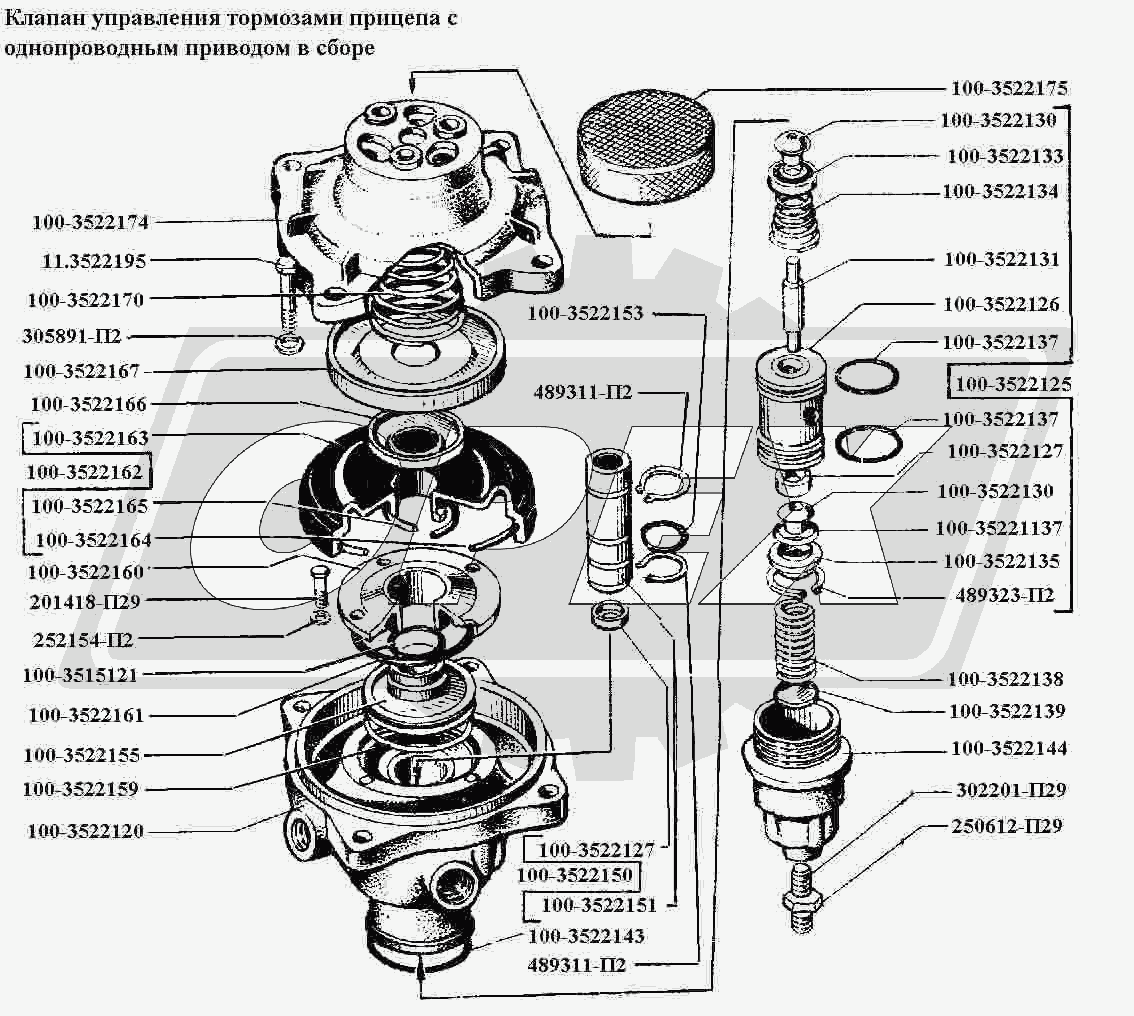 Клапан управления тормозами прицепа с однопроводным приводом в сборе

100-3522174
11.3522195
100-3522170
305891-П2
100-3522167
100-3522166
100-3522163
100-3522162
100-3522165
100-3522164
100-3522160
201418-П29
252154-П2
100-3515121
100-3522161
100-3522155
100-3522159
100-3522120

100-3522153
489311-П2
100-3522127
100-3522150
100-3522151
100-3522143
489311-П2

100-3522175
100-3522130
100-3522133
100-3522134
100-3522131
100-3522126
100-3522137
100-3522125
100-3522137
100-3522127
100-3522130
100-35221137
100-3522135
489323-П2
100-3522138
100-3522139
100-3522144
302201-П29
250612-П29