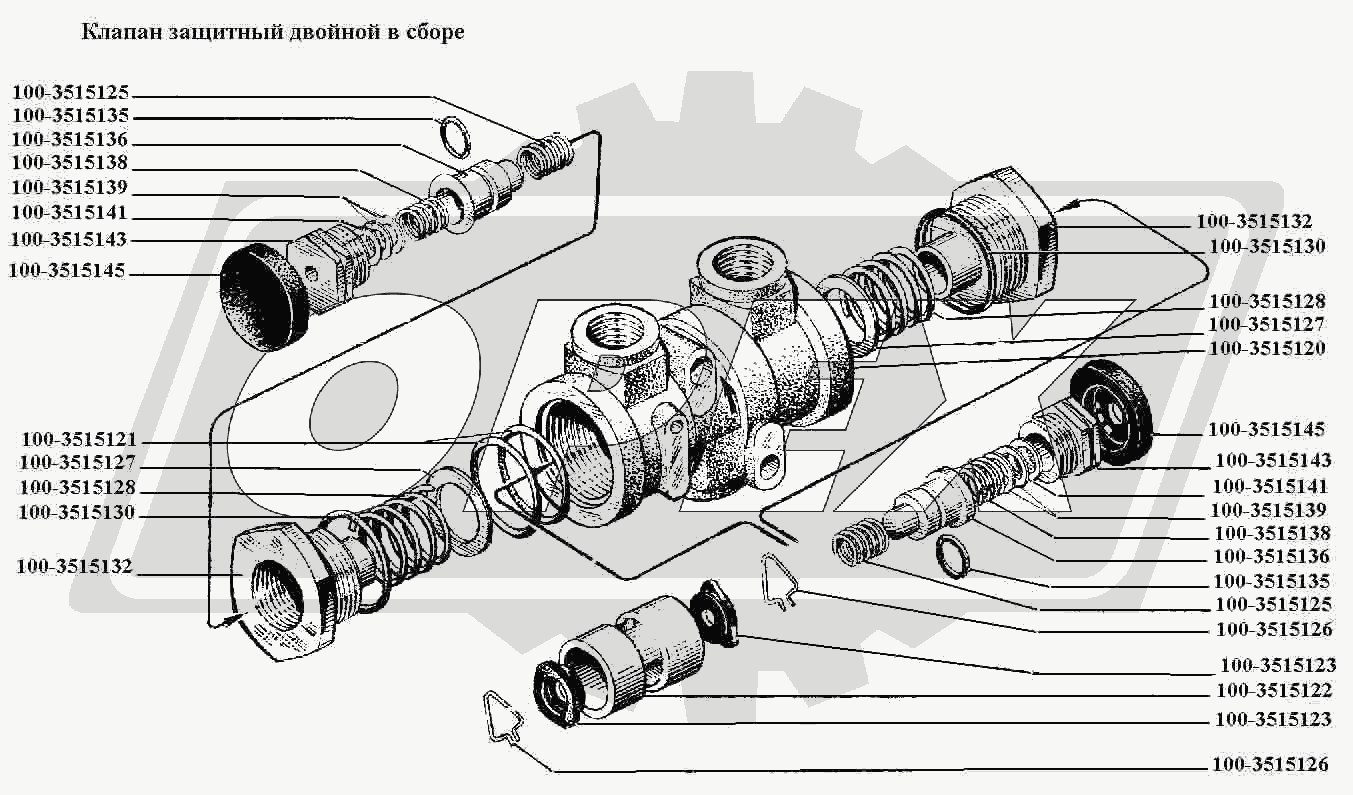 Клапан защитный двойной в сборе

100-3515125
100-3515135
100-3515136
100-3515138
100-3515139
100-3515141
100-3515143
100-3515145

100-3515121
100-3515127
100-3515128
100-3515130
100-3515132

100-3515132
100-3515130
100-3515128
100-3515127
100-3515120

100-3515145
100-3515143
100-3515141
100-3515139
100-3515138
100-3515136
100-3515135
100-3515125
100-3515126
100-3515123
100-3515122
100-3515123
100-3515126