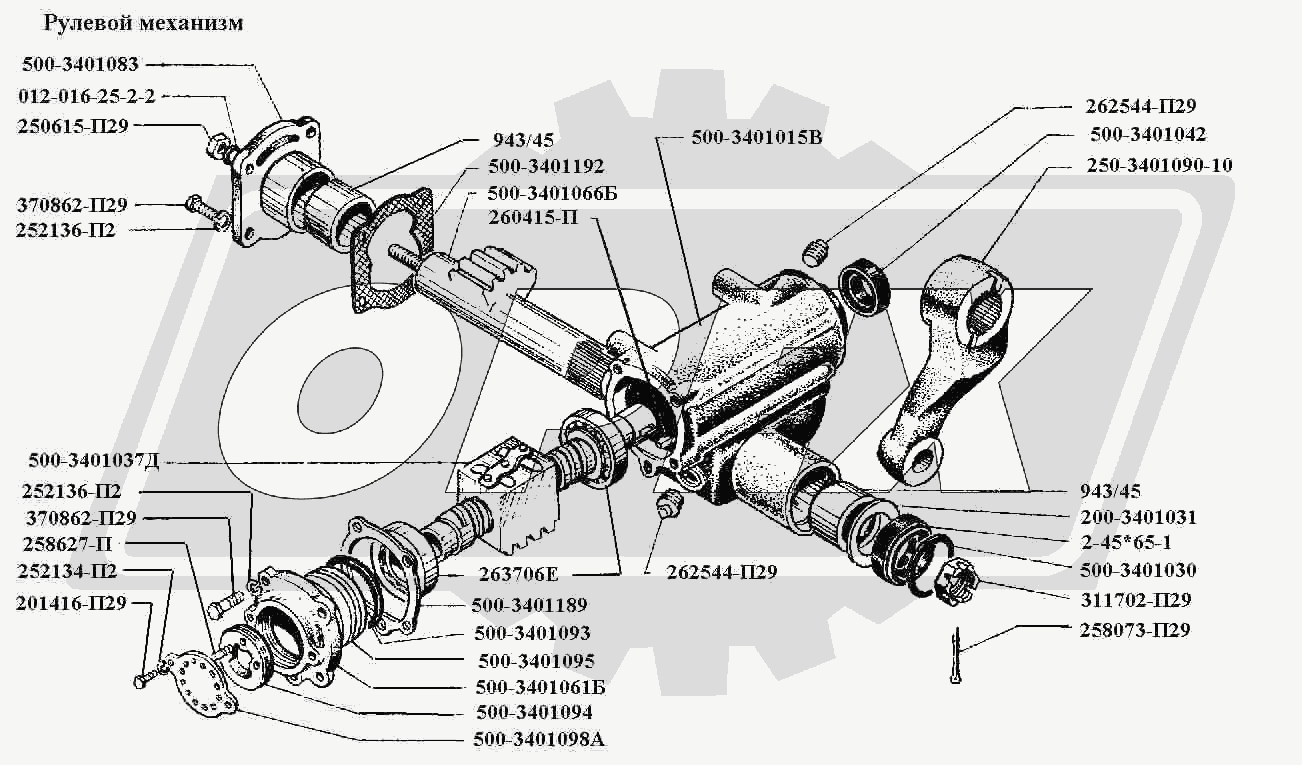 Рулевой механизм

500-3401083
012-016-25-2-2
250615-П29
370862-П29
252136-П2
943/45
500-3401192
500-3401066Б
260415-П
500-3401015В
262544-П29
500-3401042
250-3401090-10
500-3401037Д
252136-П2
370862-П29
258627-П
252134-П2
201416-П29
263706Е
262544-П29
500-3401189
500-3401093
500-3401095
500-3401061Б
500-3401094
500-3401098А
943/45
200-3401031
2-45*65-1
500-3401030
311702-П29
258073-П29