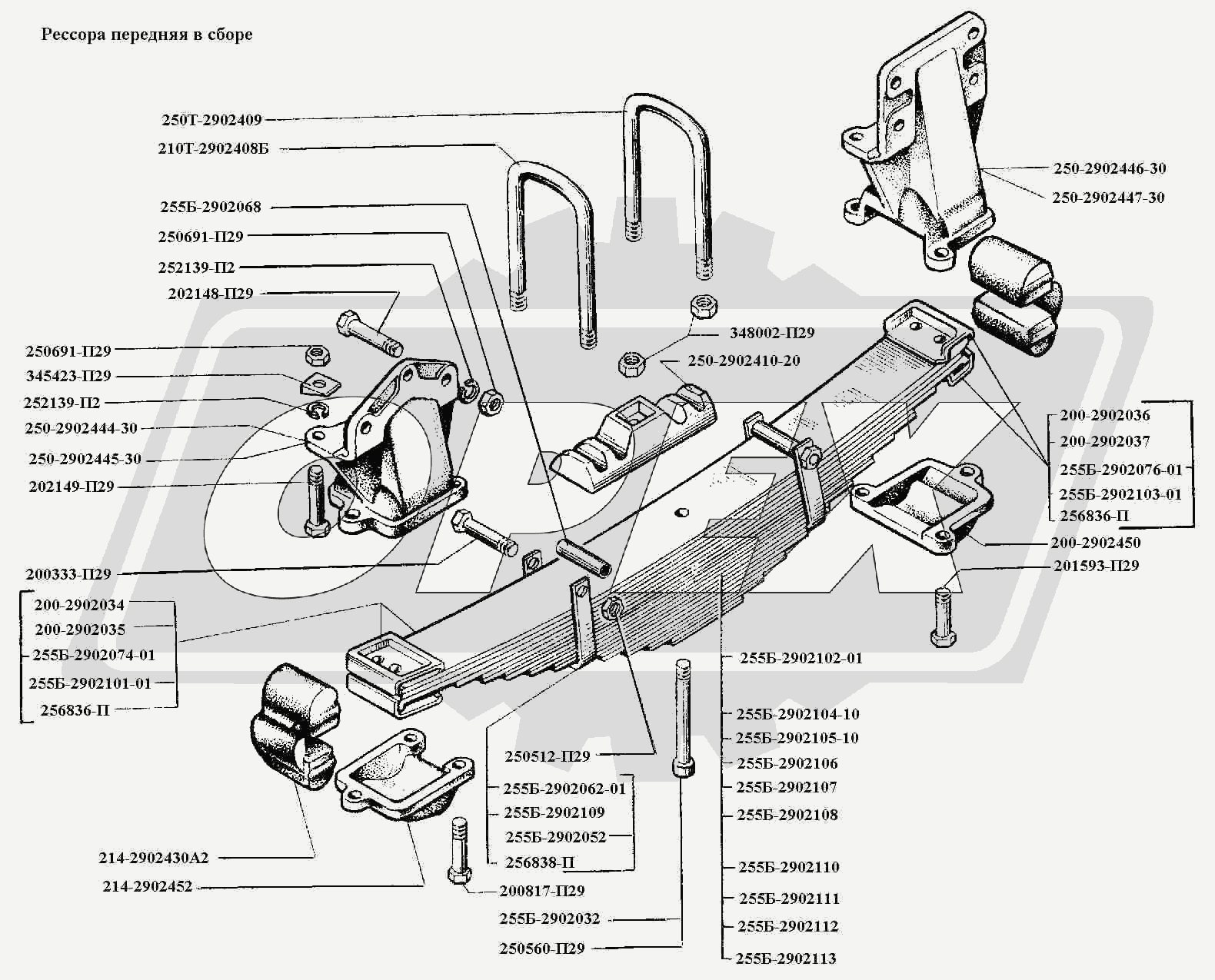 Рессора передняя в сборе

250Т-2902409
210Т-2902408Б
255Б-2902068
250691-П29
252139-П2
202148-П29
250691-П29
345423-П29
252139-П2
250-2902444-30
250-2902445-30
202149-П29
200333-П29
200-2902034
200-2902035
255Б-2902074-01
255Б-2902101-01
256836-П
214-2902430А2
214-2902452

250-2902446-30
250-2902447-30
348002-П29
250-2902410-20
200-2902036
200-2902037
255Б-2902076-01
255Б-2902103-01
256836-П
200-2902450
201593-П29
255Б-2902102-01
255Б-2902104-10
255Б-2902105-10
255Б-2902106
255Б-2902107
255Б-2902108
255Б-2902110
255Б-2902111
255Б-2902112
255Б-2902113

250512-П29
255Б-2902062-01
255Б-2902109
255Б-2902052
256838-П
200817-П29
255Б-2902032
250560-П29