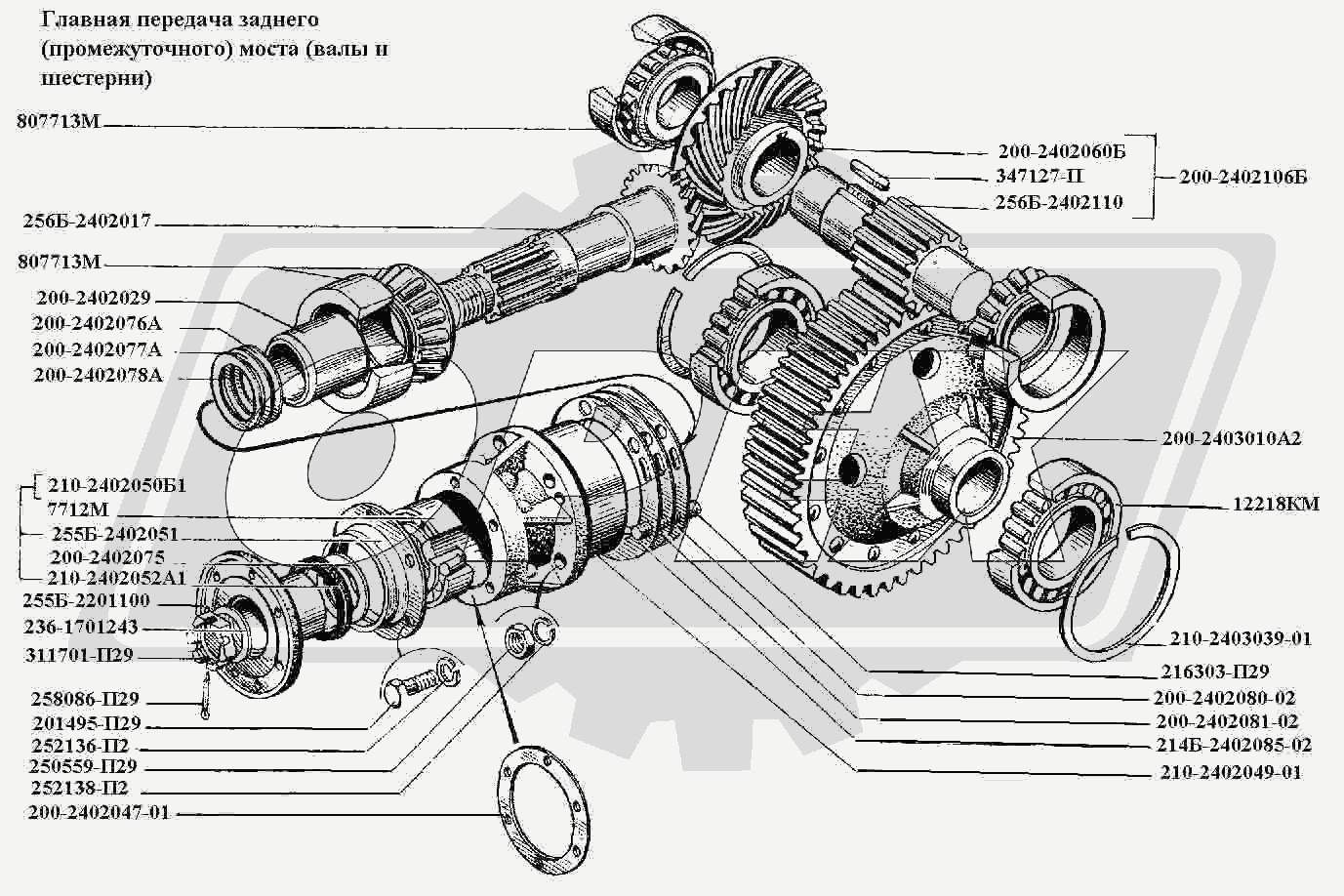 Главная передача заднего (промежуточного) моста (валы и шестерни)

807713М
256Б-2402017
807713М
200-2402029
200-2402076А
200-2402077А
200-2402078А
210-2402050Б1
7712М
255Б-2402051
200-2402075
210-2402052А1
255Б-2201100
236-1701243
311701-П29
258086-П29
201495-П29
252136-П2
250559-П29
252138-П2
200-2402047-01

200-2402060Б
347127-П
256Б-2402110
200-2402106Б
200-2403010А2
12218КМ
210-2403039-01
216303-П29
200-2402080-02
200-2402081-02
214Б-2402085-02
210-2402049-01