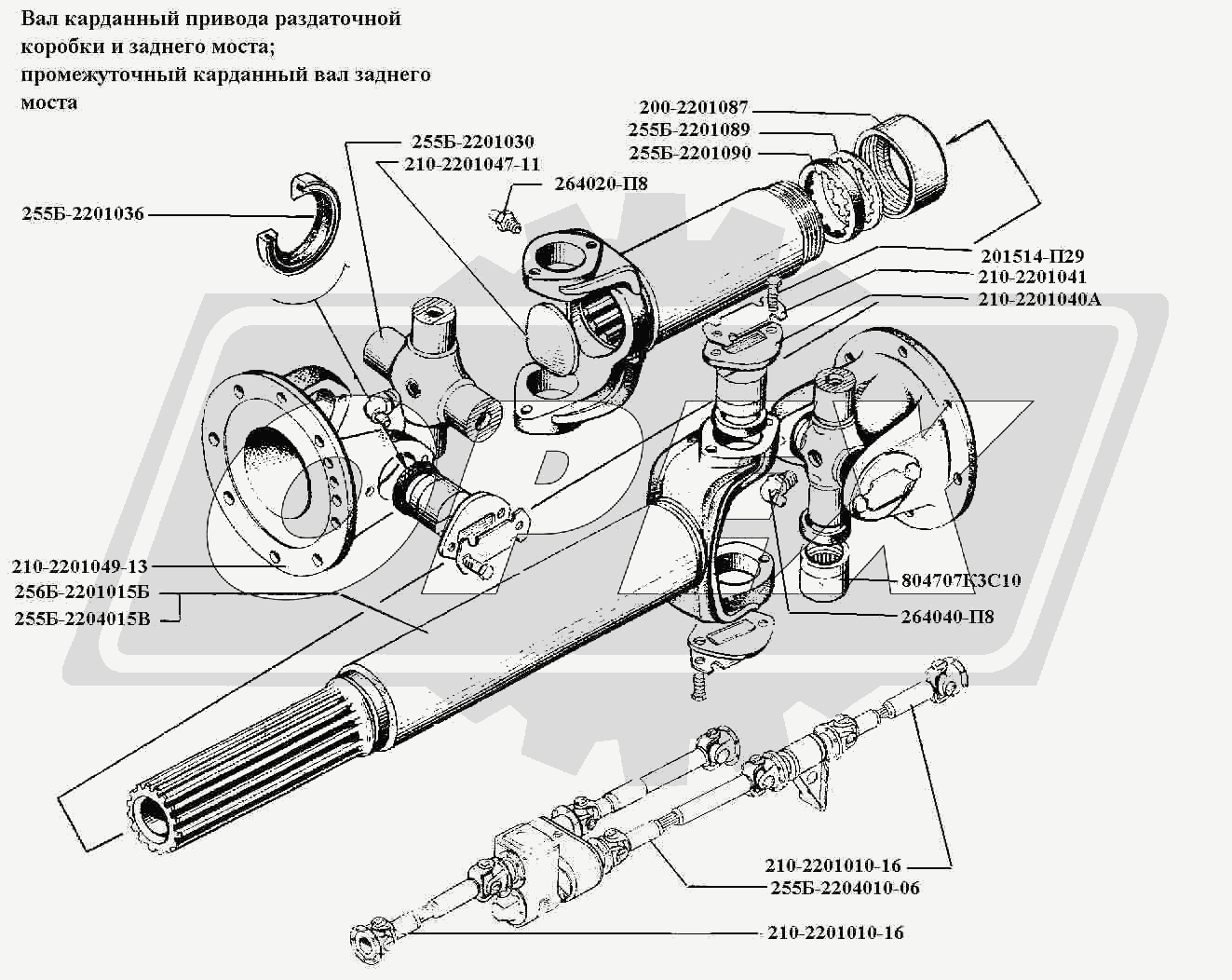 Вал карданный привода раздаточной коробки и заднего моста; промежуточный карданный вал заднего моста

200-2201087
255Б-2201089
255Б-2201090
255Б-2201030
210-2201047-11
264020-П8
255Б-2201036
201514-П29
210-2201041
210-2201040А
210-2201049-13
256Б-2201015Б
255Б-2204015В
804707К3С10
264040-П8
210-2201010-16
255Б-2204010-06
210-2201010-16