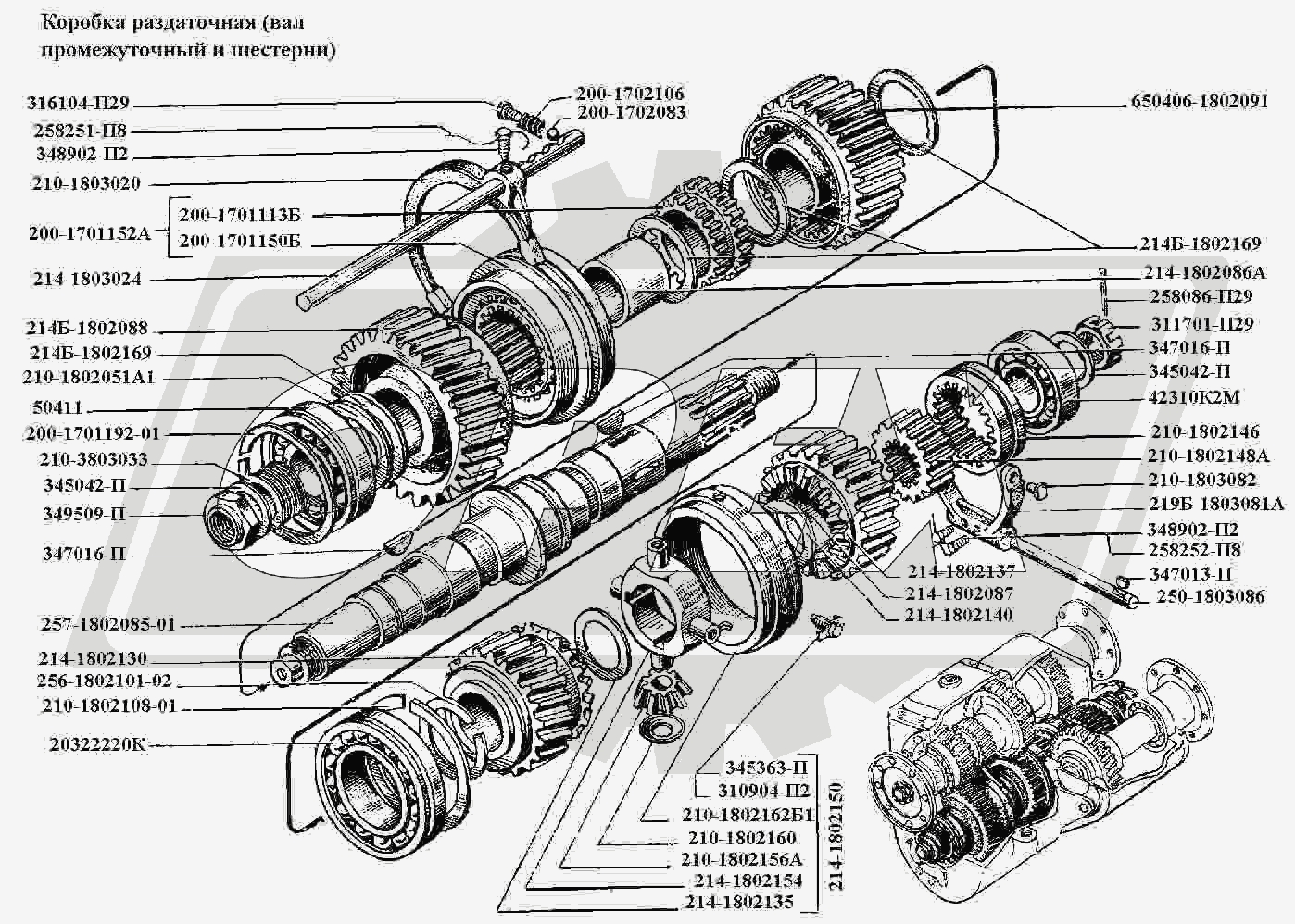 Коробка раздаточная (вал промежуточный и шестерни)

316104-П29
258251-П8
348902-П2
210-1803020
200-1701152А
200-1701113Б
200-1701150Б
214-1803024
214Б-1802088
214Б-1802169
210-1802051А1
50411
200-1701192-01
210-3803033
345042-П
349509-П
347016-П
257-1802085-01
214-1802130
256-1802101-02
210-1802108-01
20322220К

200-1702106
200-1702083
650406-1802091
214Б-1802169
214-1802086А
258086-П29
311701-П29
347016-П
345042-П
42310К2М
210-1802146
210-1802148А
210-1803082
219Б-1803081А
348902-П2
258252-П8
347013-П
250-1803086
214-1802137
214-1802087
214-1802140

345363-П
310904-П2
210-1802162Б1
210-1802160
210-1802156А
214-1802154
214-1802135
214-1802150