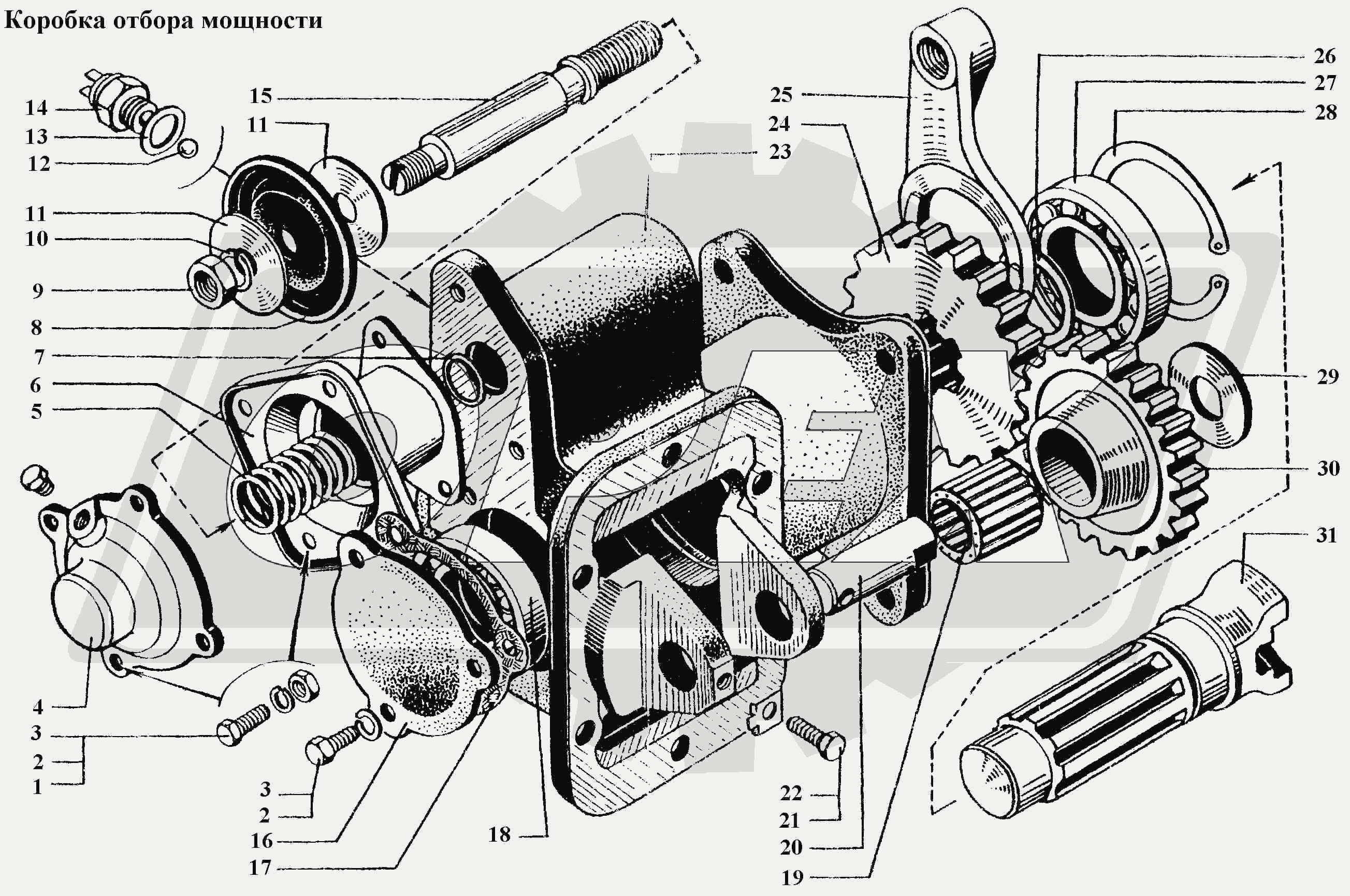 Коробка отбора мощности

14
13
12
15
11
11
10
9
8
7
6
5
4
3
2
1
3
2
16
17
18
25
24
23
26
27
28
29
30
31
22
21
20
19