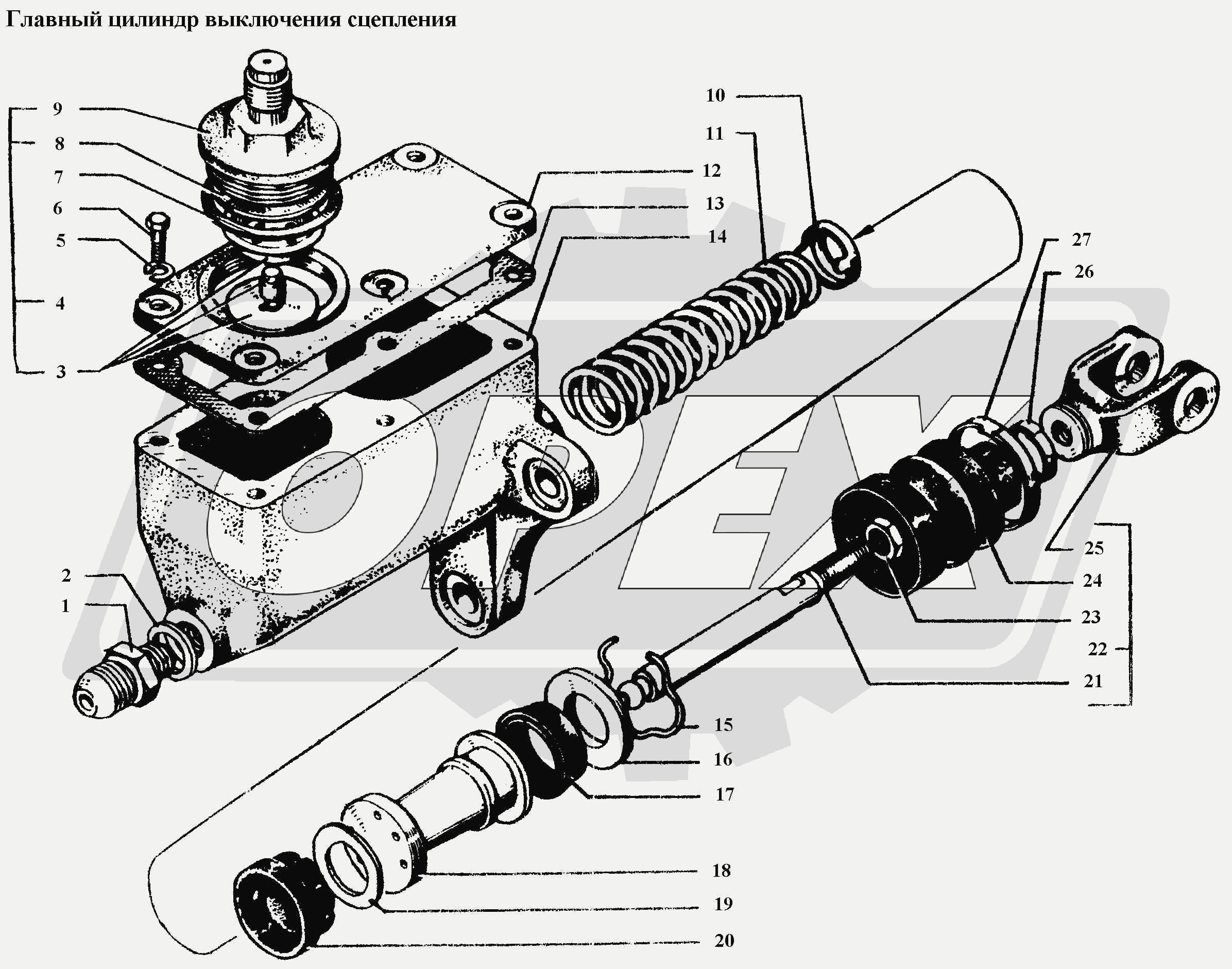 Главный цилиндр выключения сцепления

9
8
7
6
5
4
3
2
1
10
11
12
13
14
27
26
25
24
23
22
21
15
16
17
18
19
20

OPEX