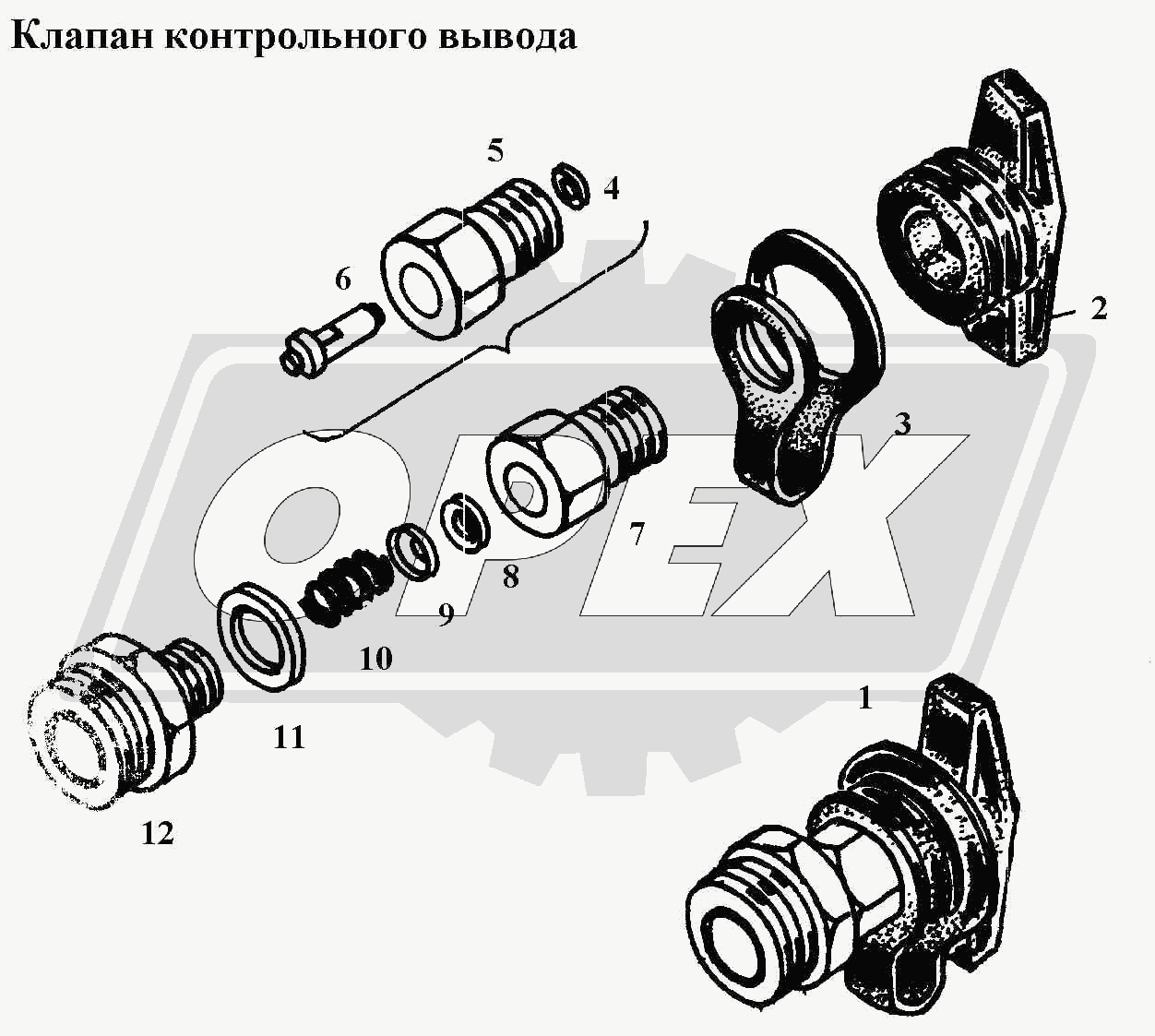 Клапан контрольного вывода

5
4
6
2
3
7
8
9
10
11
1
12

OPEX