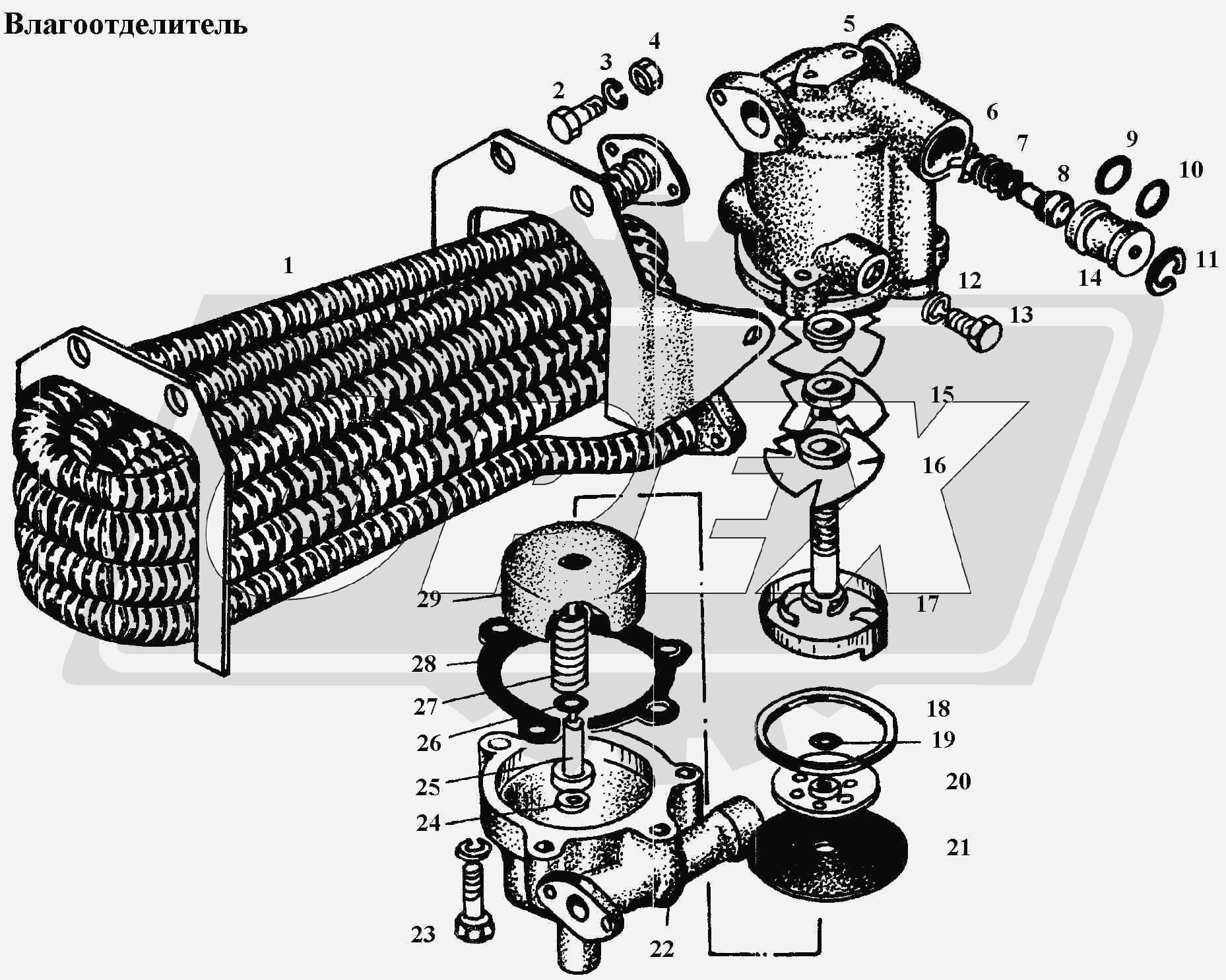 Влагоотделитель

1
2
3
4
5
6
7
8
9
10
11
12
13
14
15
16
17
18
19
20
21
22
23
24
25
26
27
28
29