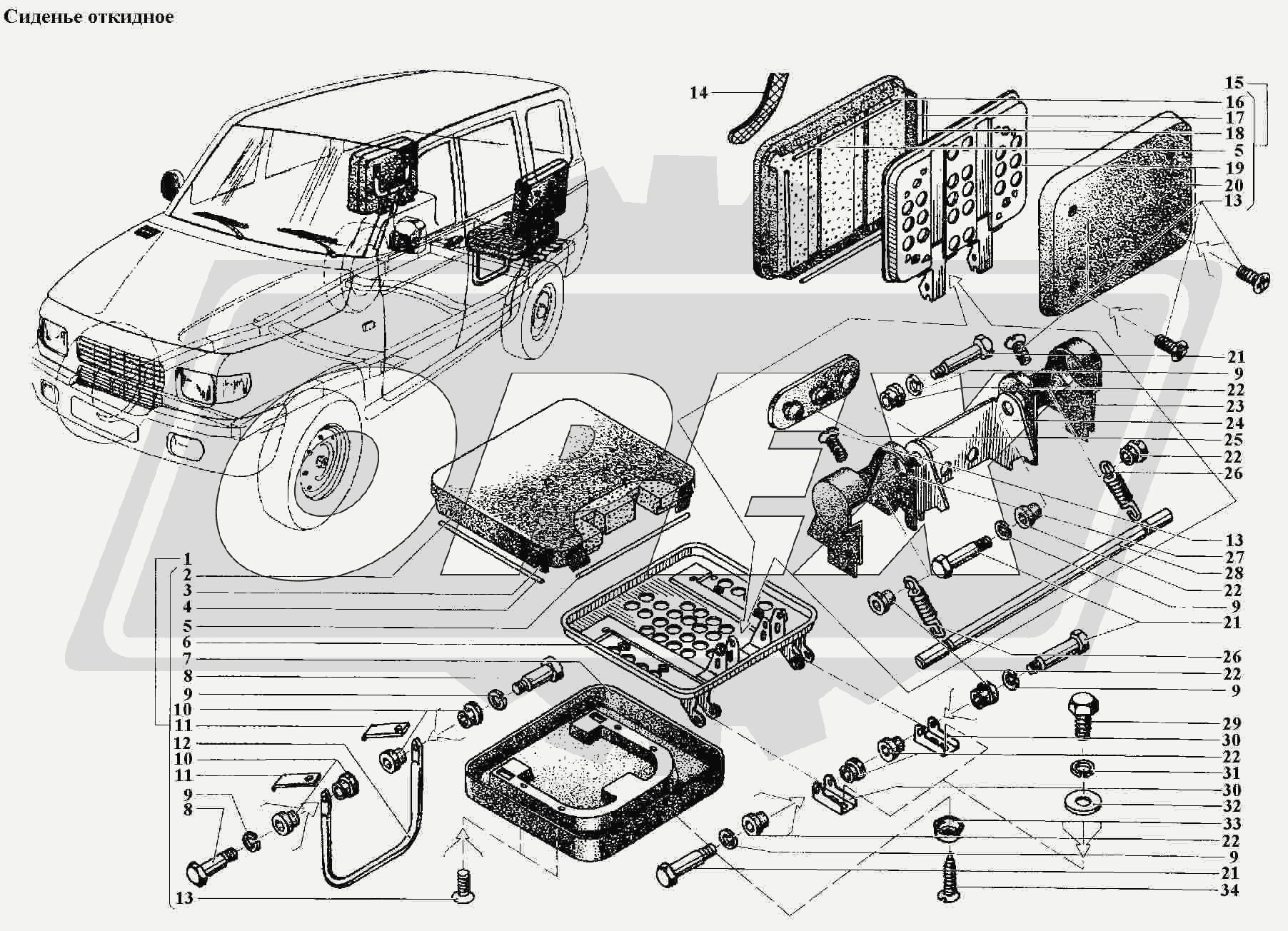 Сиденье откидное

14
15
16
17
18
5
19
20
13
21
9
22
23
24
25
22
26
13
27
28
22
9
21
26
22
9
29
30
22
31
30
32
33
22
9
21
34

1
2
3
4
5
6
7
8
9
10
11
12
10
11
9
8
13