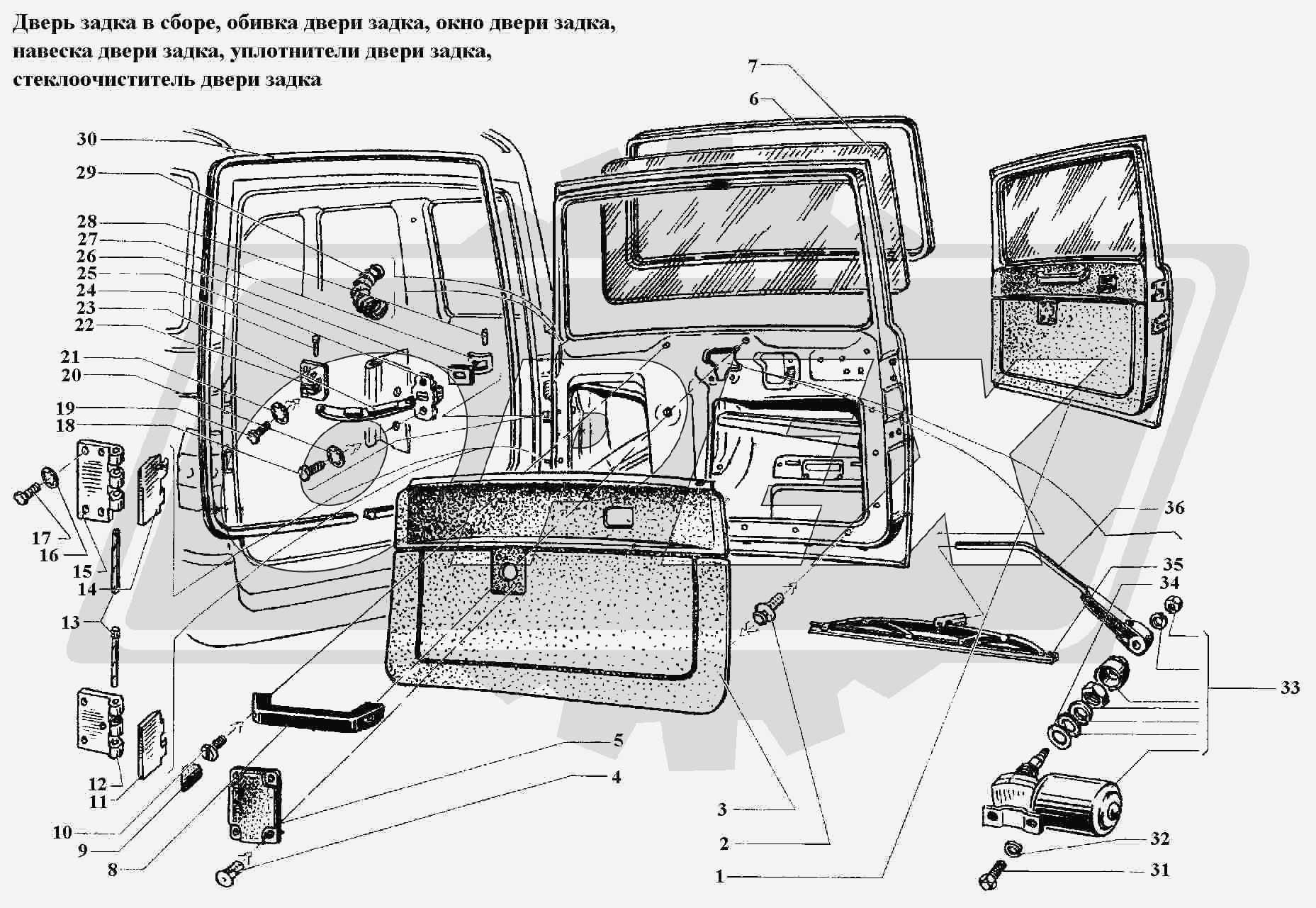 Дверь задка в сборе, обивка двери задка, окно двери задка, навеска двери задка, уплотнители двери задка, стеклоочиститель двери задка

7
6
30
29
28
27
26
25
24
23
22
21
20
19
18
17
16
15
14
13
12
11
10
9
8
5
4
3
2
1
36
35
34
33
32
31