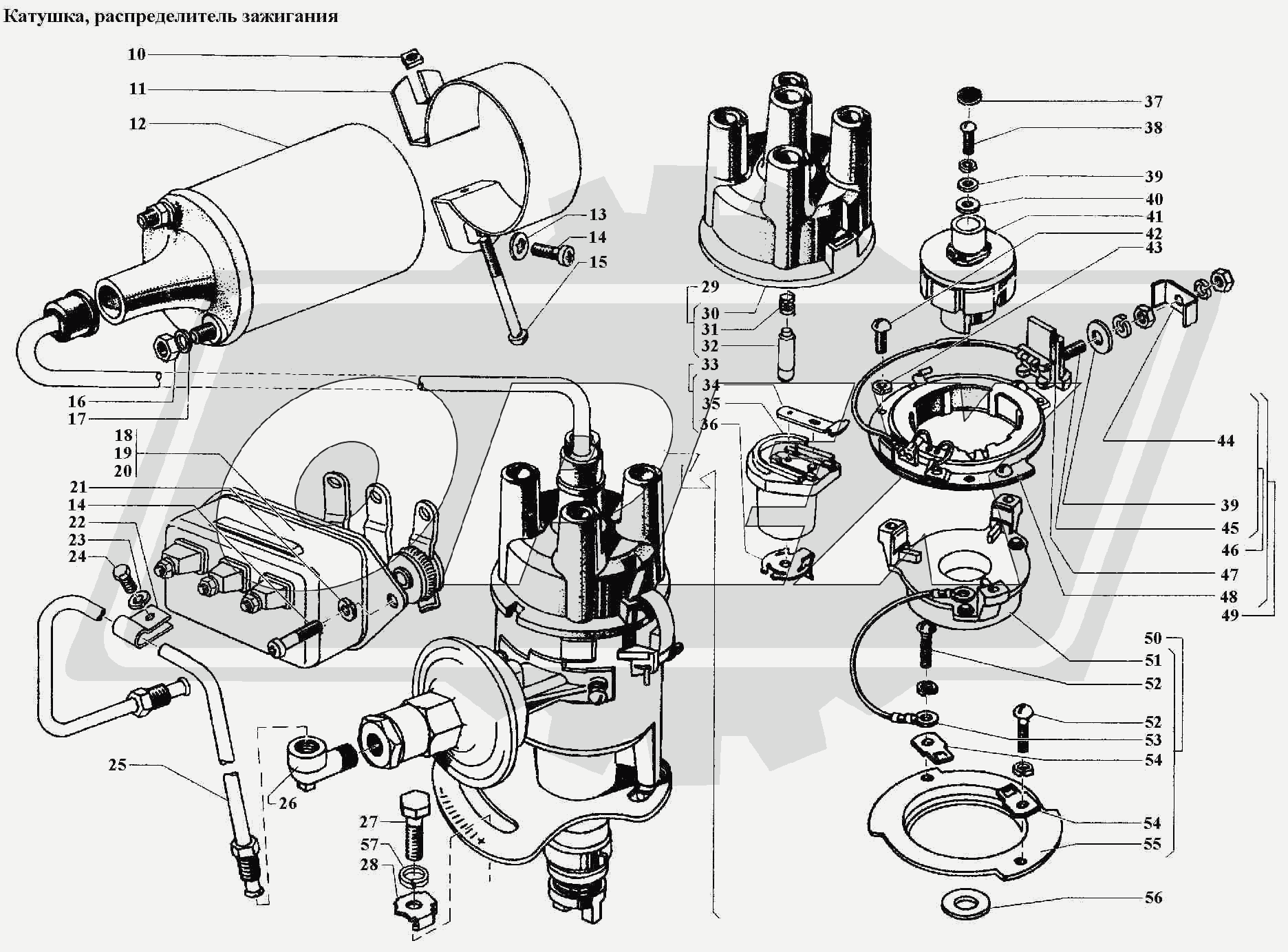 Катушка, распределитель зажигания

10
11
12
13
14
15
16
17
18
19
20
21
14
22
23
24
25
26
27
57
28
29
30
31
32
33
34
35
36
37
38
39
40
41
42
43
44
39
45
46
47
48
49
50
51
52
52
53
54
54
55
56