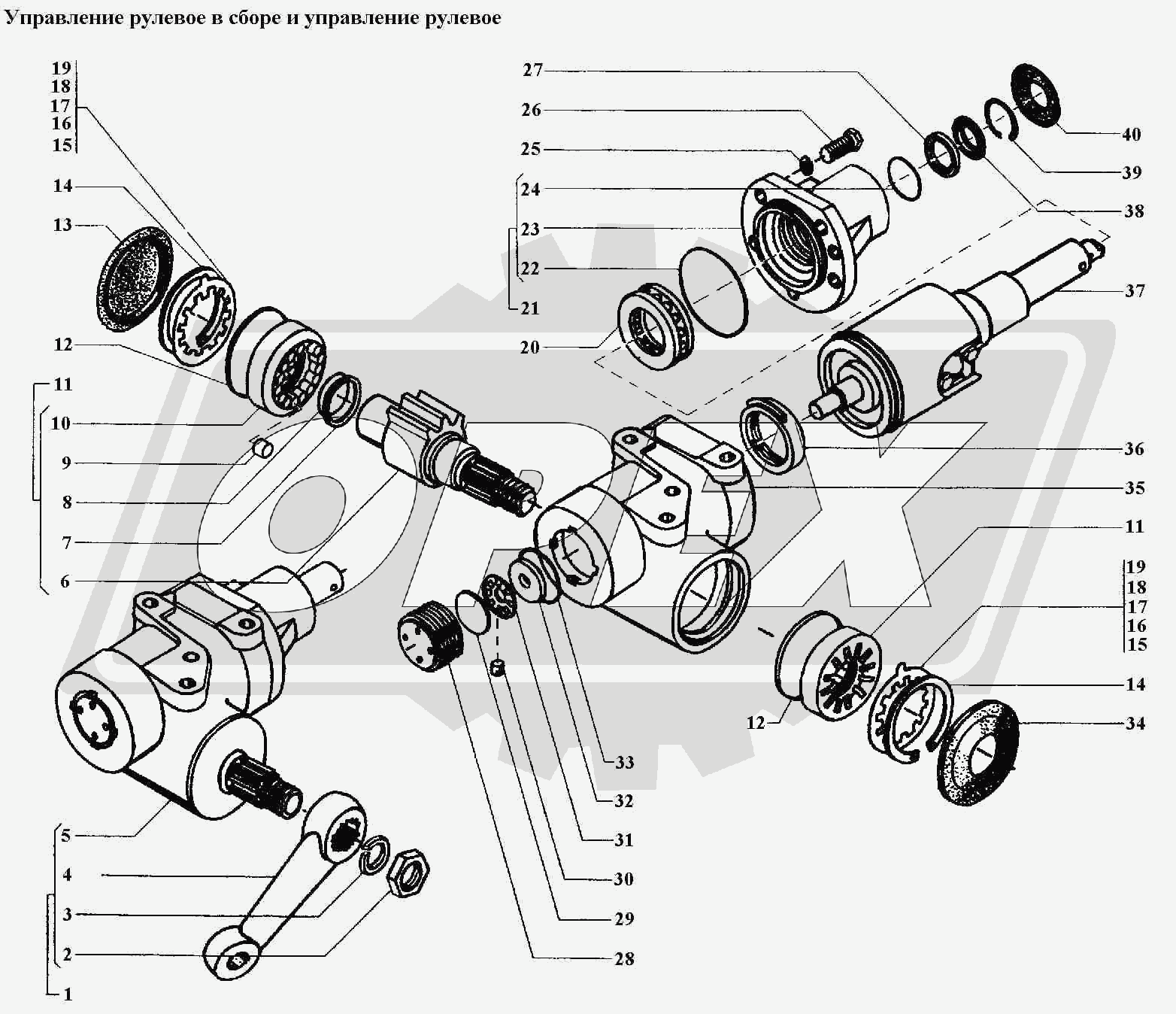 Управление рулевое в сборе и управление рулевое

19
18
17
16
15
14
13
12
11
10
9
8
7
6
5
4
3
2
1

27
26
25
24
23
22
21
20

40
39
38
37
36
35
11
19
18
17
16
15
14
34
12

33
32
31
30
29
28