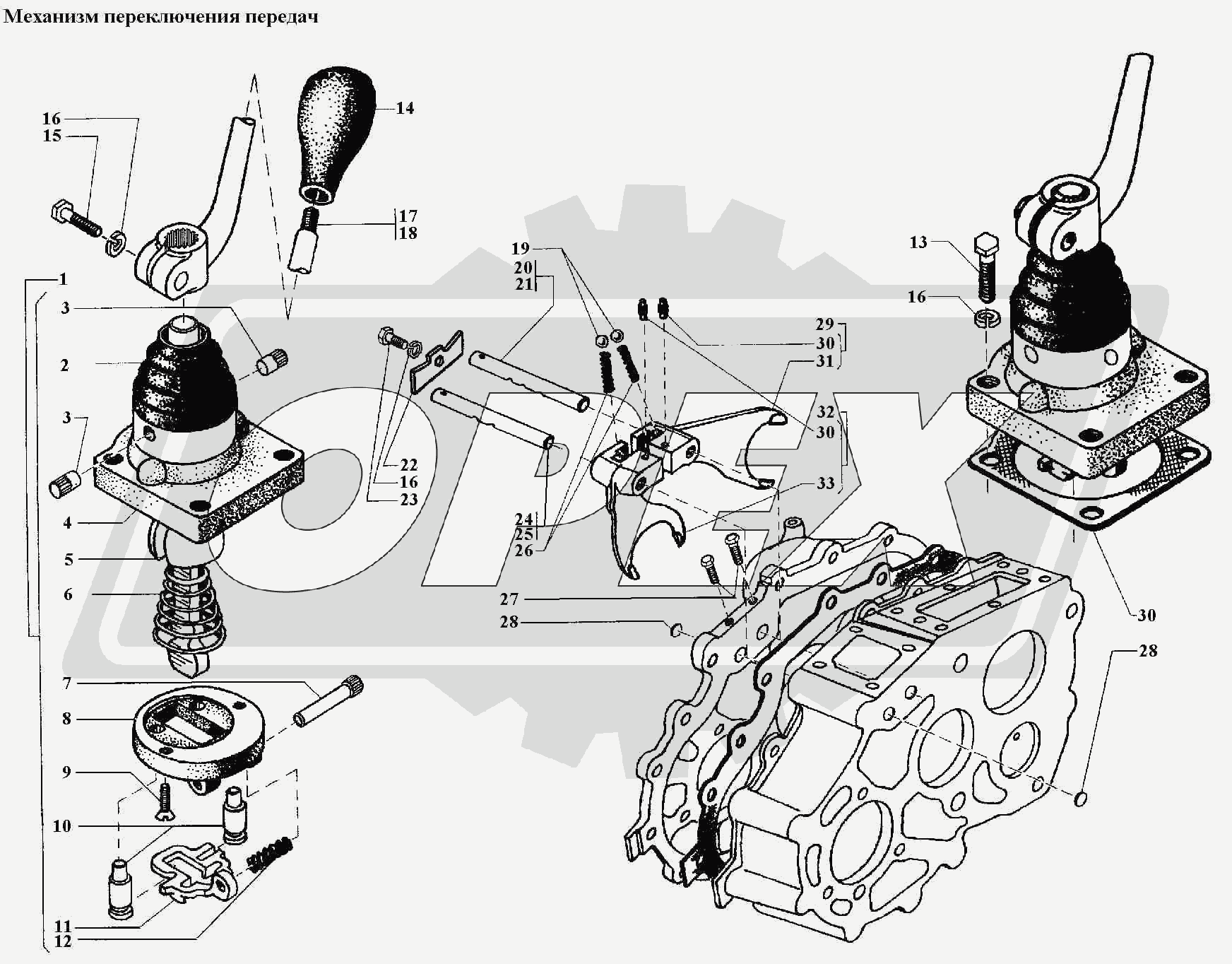 Механизм переключения передач

16
15
14
17
18
1
3
2
3
4
5
6
7
8
9
10
11
12
19
20
21
22
16
23
24
25
26
27
28
29
30
31
32
30
33
13
16
30
28