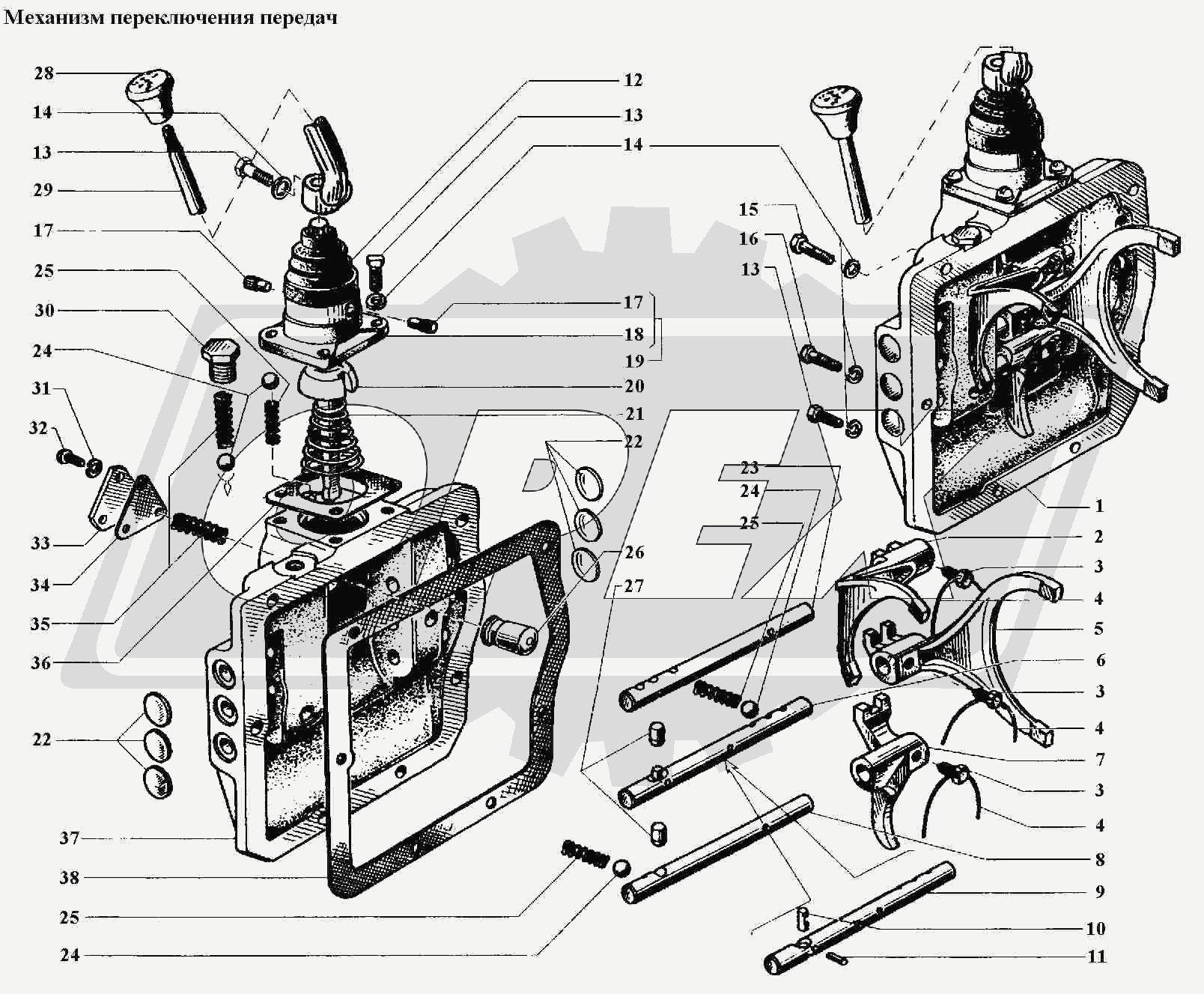 Механизм переключения передач

28
14
13
29
17
25
30
24
31
32
33
34
35
36
22
37
38
25
24

12
13
14
17
18
19
20
21
22
26
27

15
16
13
23
24
25

1
2
3
4
5
6
3
4
7
3
4
8
9
10
11