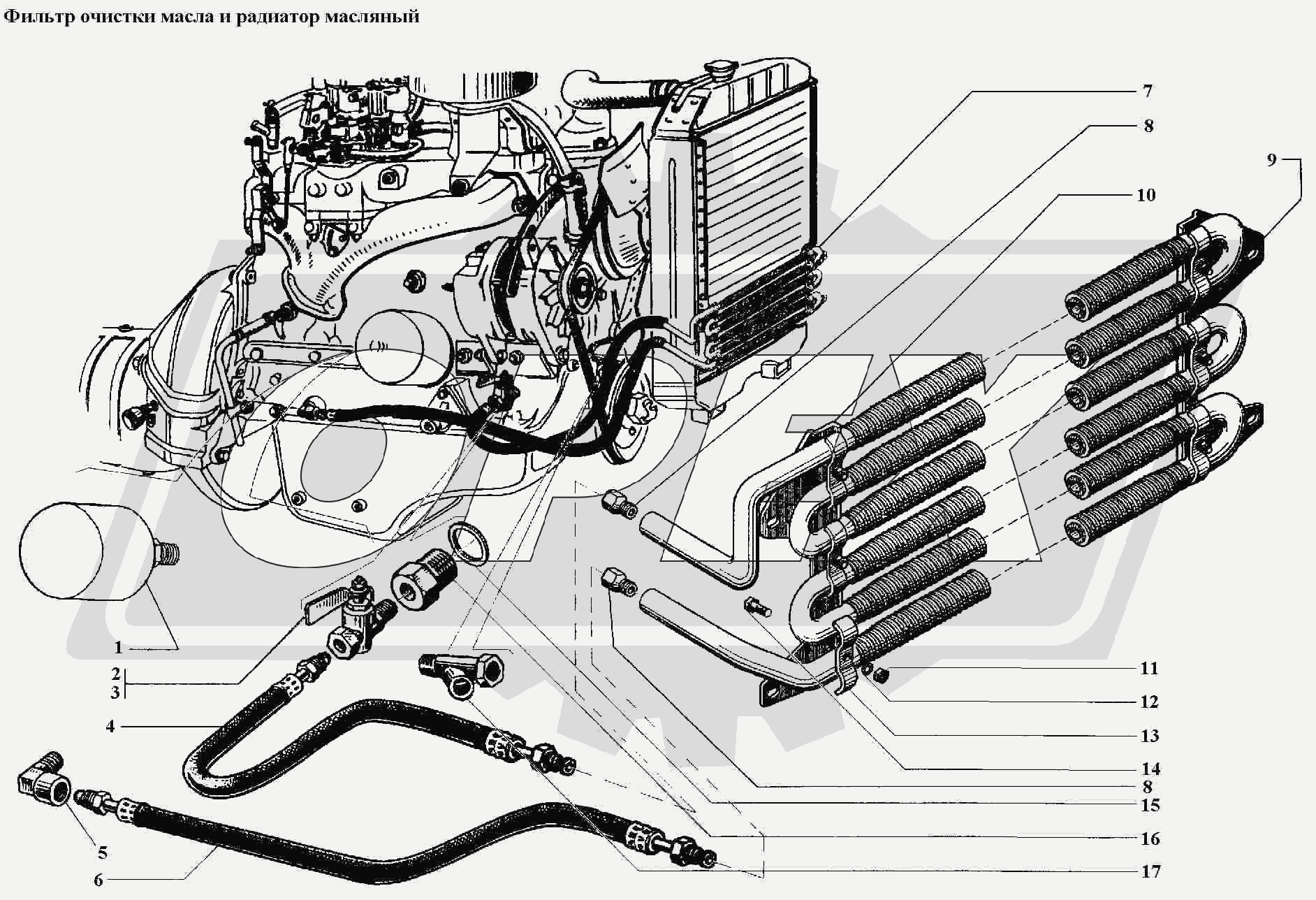 Фильтр очистки масла и радиатор масляный

7
8
9
10
1
2
3
4
5
6
11
12
13
14
8
15
16
17